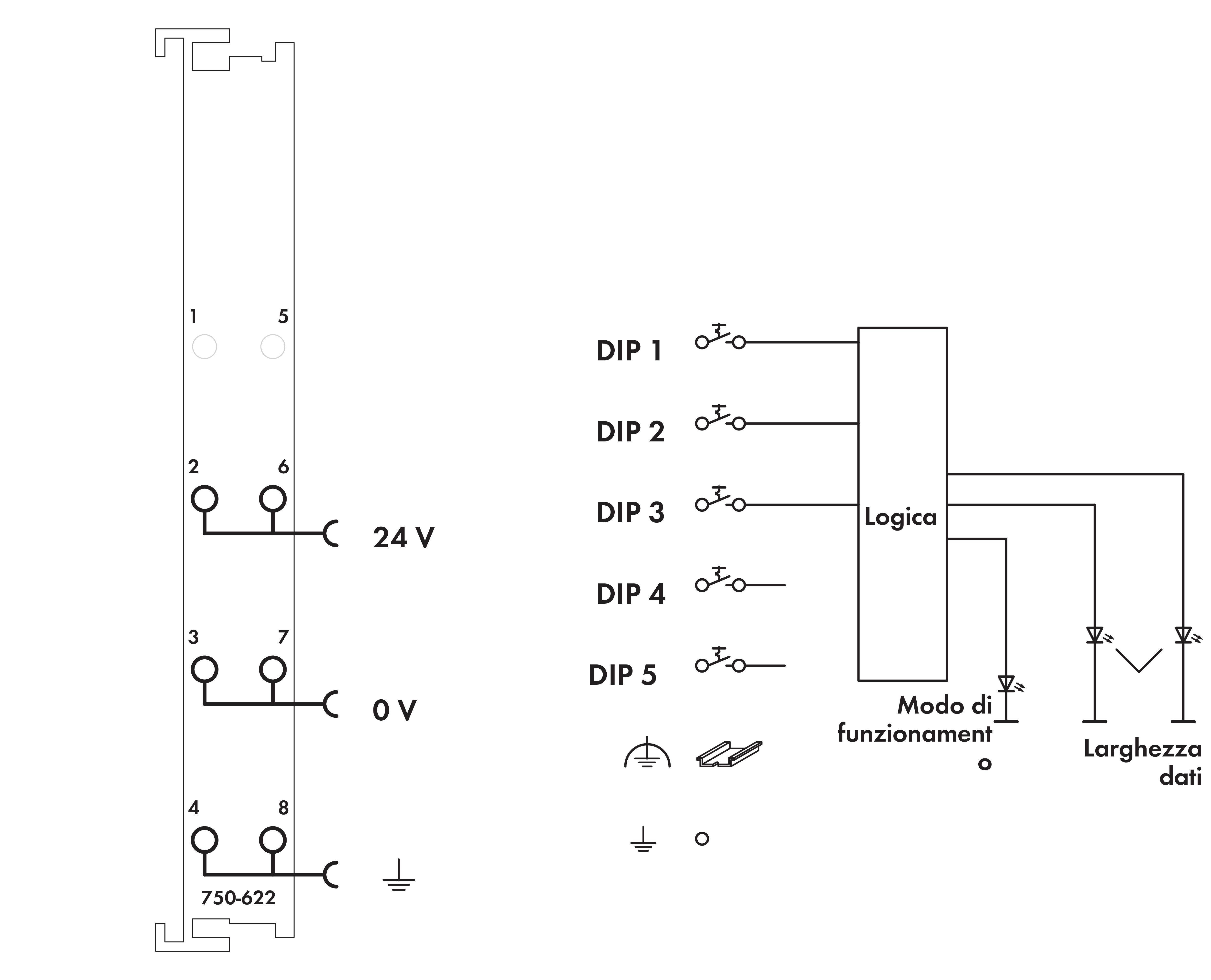 1 5

2 6

24 V

3 7

0 V

4 8

750-622

DIP 1

DIP 2

DIP 3

DIP 4

DIP 5

Logica

Modo di funzionament o

Larghezza dati