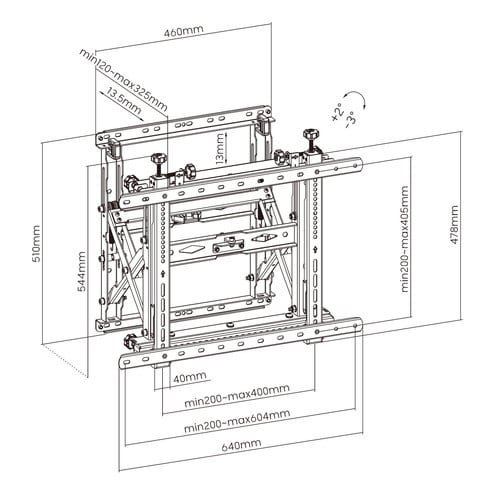 460mm
min120~max325mm
13.5mm
+2°
-3°
13mm
510mm
544mm
min200~max405mm
478mm
40mm
min200~max400mm
min200~max604mm
640mm