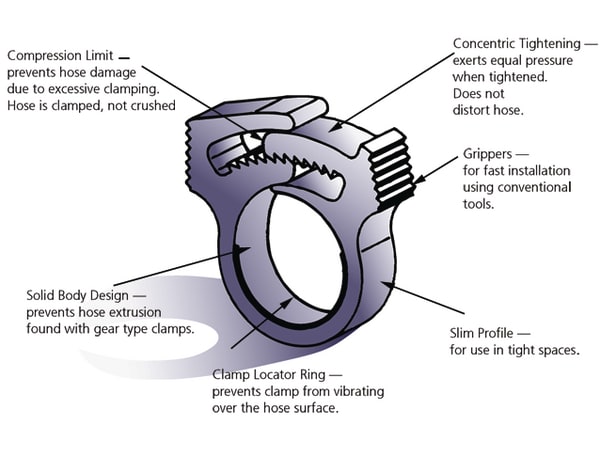 Compression Limit — prevents hose damage due to excessive clamping. Hose is clamped, not crushed

Concentric Tightening — exerts equal pressure when tightened. Does not distort hose.

Grippers — for fast installation using conventional tools.

Solid Body Design — prevents hose extrusion found with gear type clamps.

Slim Profile — for use in tight spaces.

Clamp Locator Ring — prevents clamp from vibrating over the hose surface.