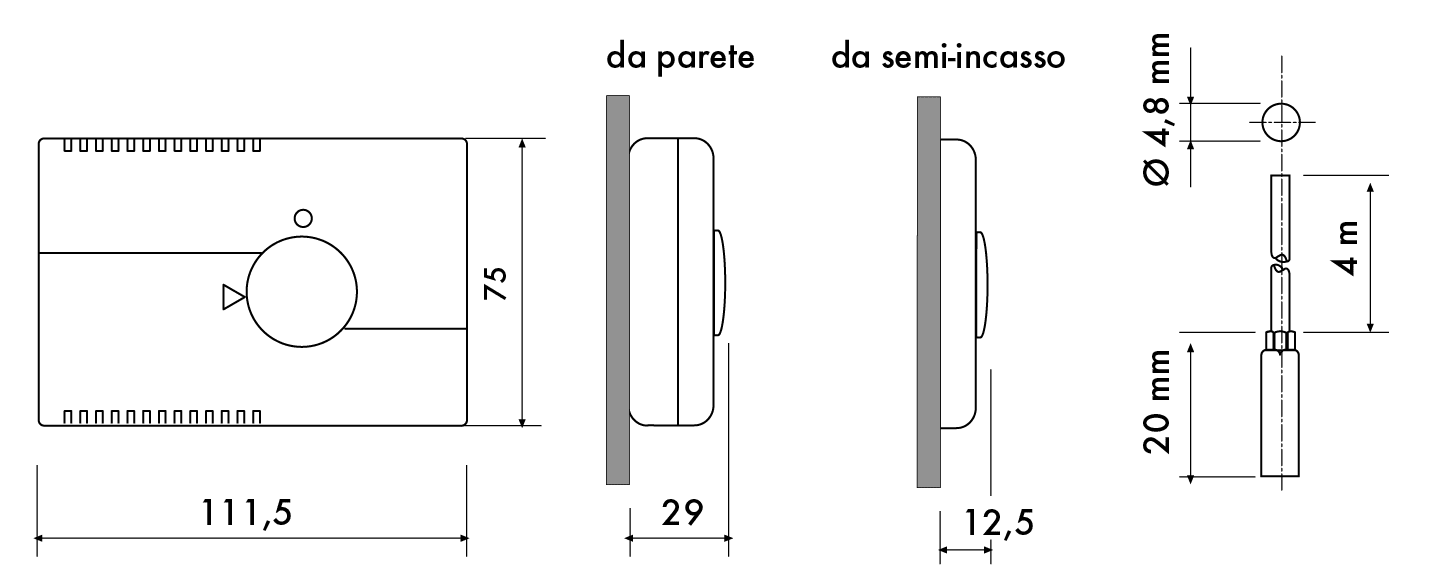 da parete

da semi-incasso

75

111,5

29

12,5

Ø 4,8 mm

4 m

20 mm