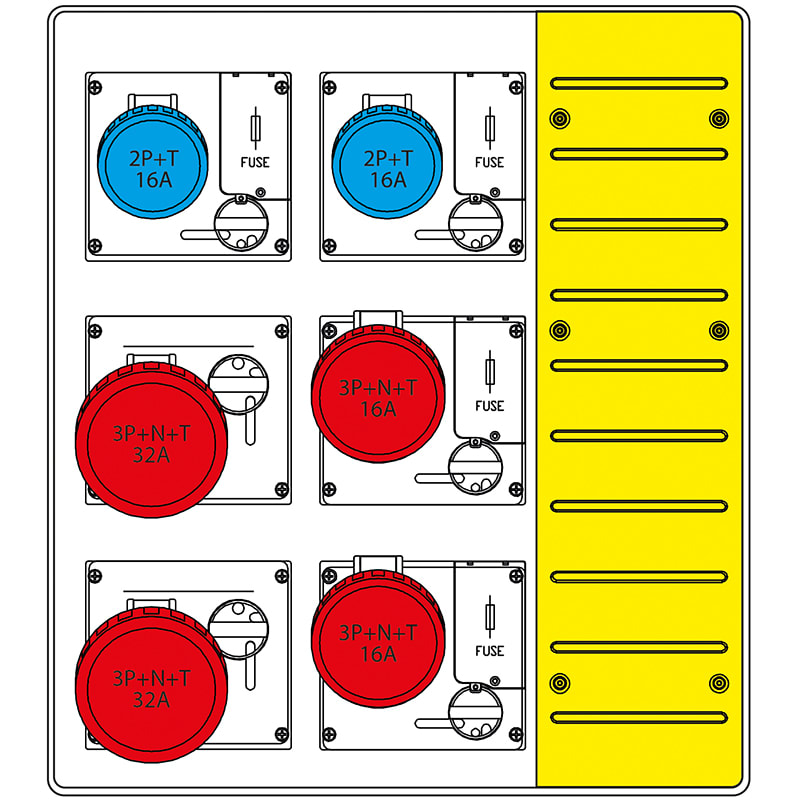 2P+T
16A

FUSE

2P+T
16A

FUSE

3P+N+T
32A

3P+N+T
16A

FUSE

3P+N+T
32A

3P+N+T
16A

FUSE