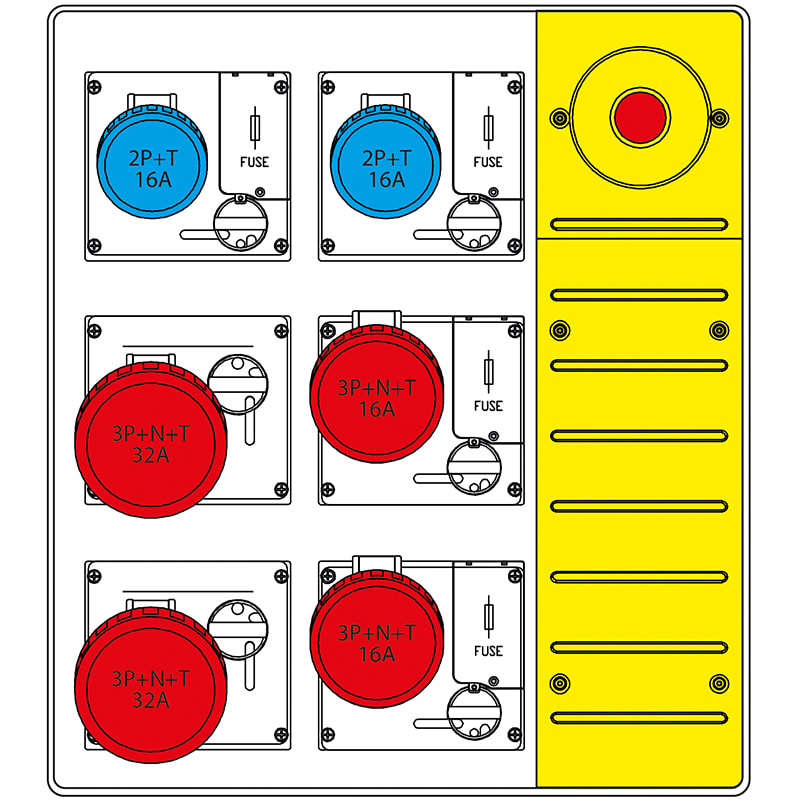 2P+T
16A

FUSE

2P+T
16A

FUSE

3P+N+T
32A

3P+N+T
16A

FUSE

3P+N+T
32A

3P+N+T
16A

FUSE