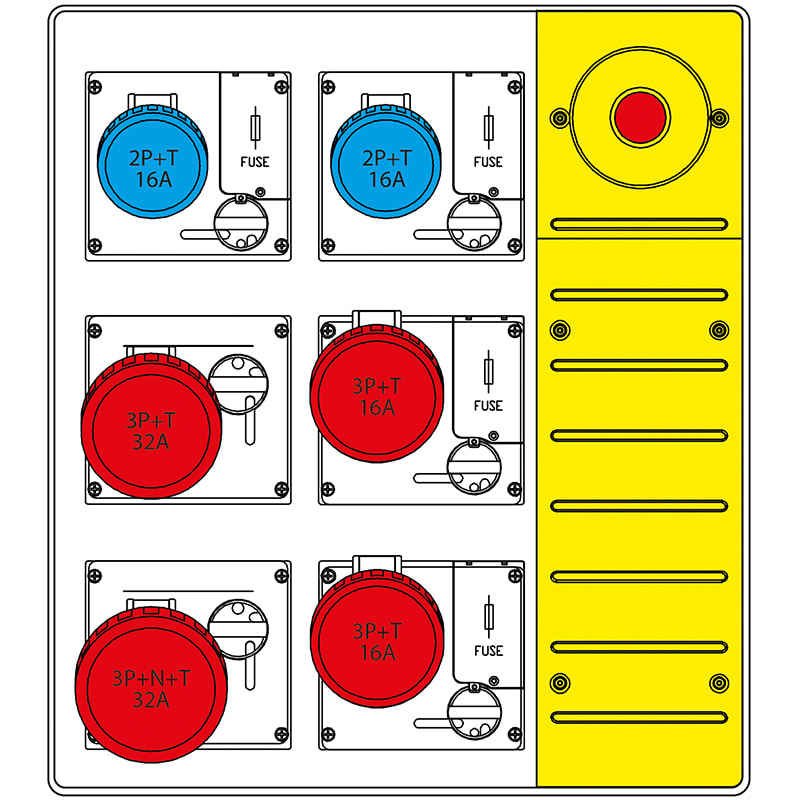 2P+T
16A

FUSE

2P+T
16A

FUSE

3P+T
32A

3P+T
16A

FUSE

3P+N+T
32A

3P+T
16A

FUSE