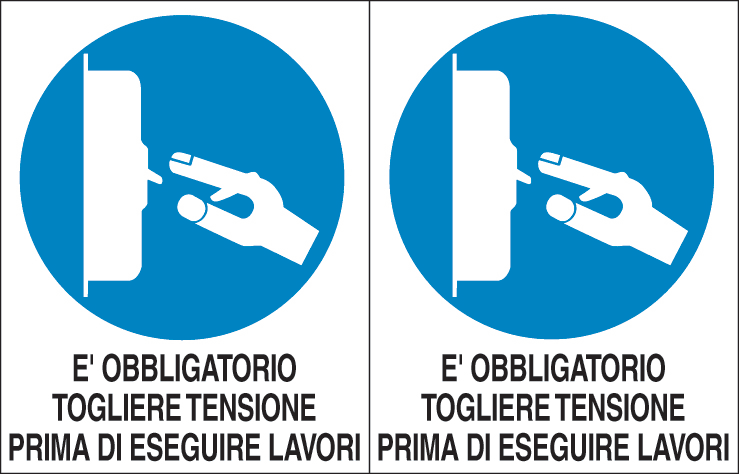 E' OBBLIGATORIO
TOGLIERE TENSIONE
PRIMA DI ESEGUIRE LAVORI

E' OBBLIGATORIO
TOGLIERE TENSIONE
PRIMA DI ESEGUIRE LAVORI