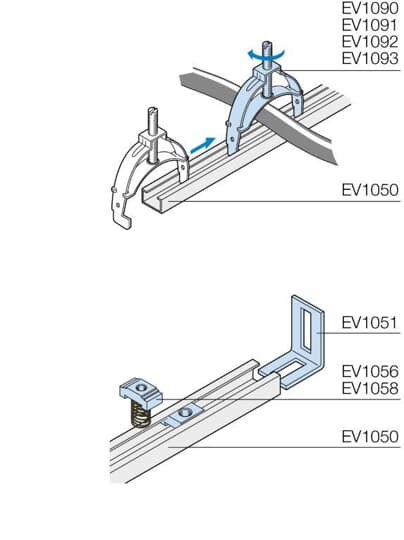 EV1090
EV1091
EV1092
EV1093

EV1050

EV1051

EV1056
EV1058

EV1050