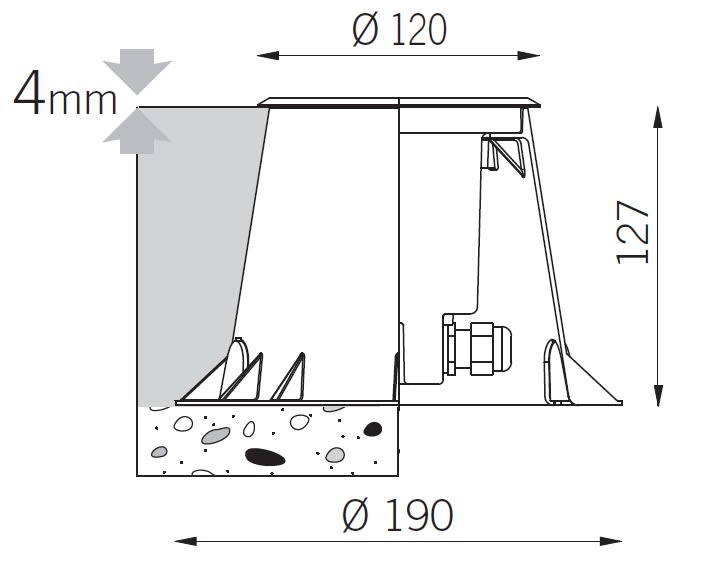 Ø 120

4mm

127

Ø 190