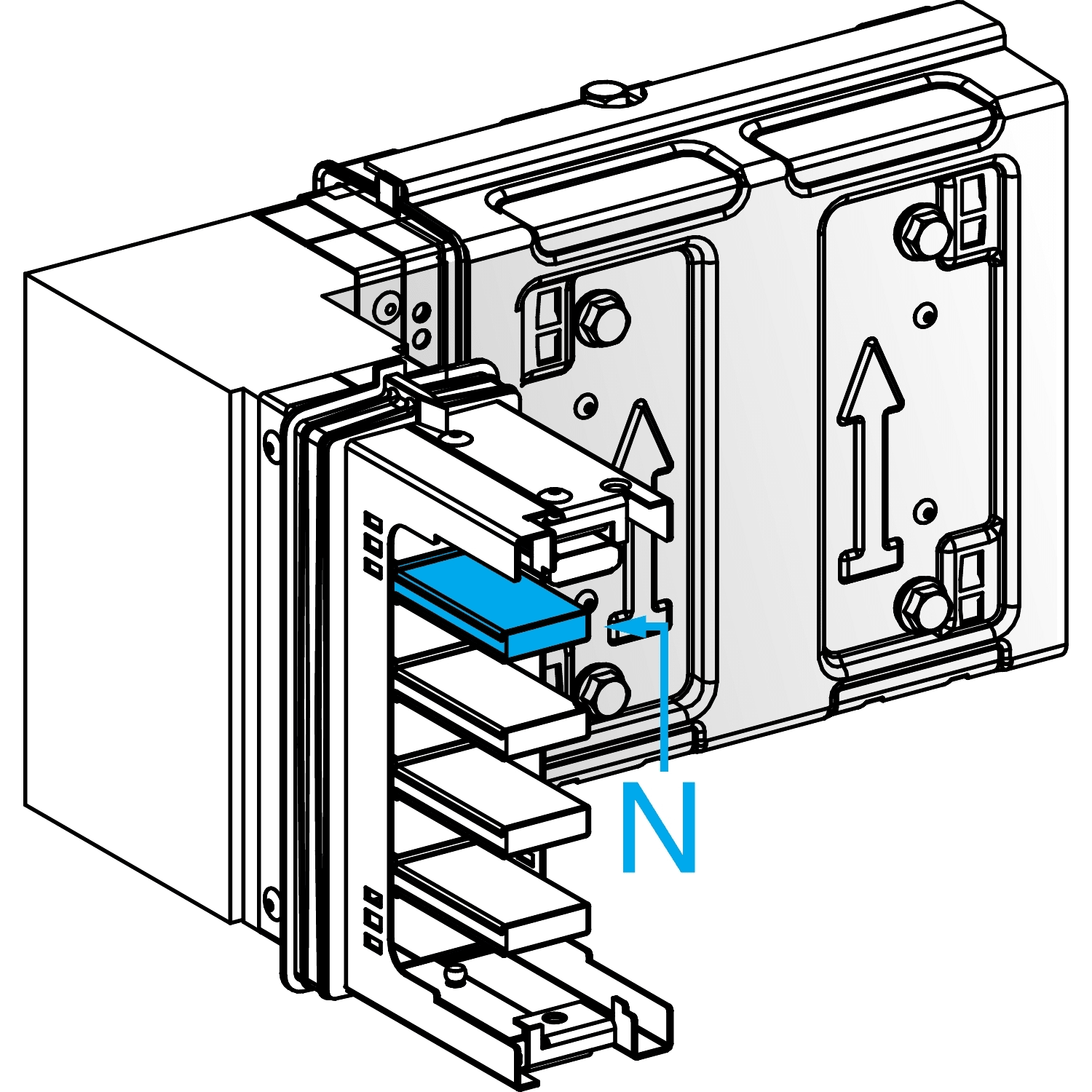 N