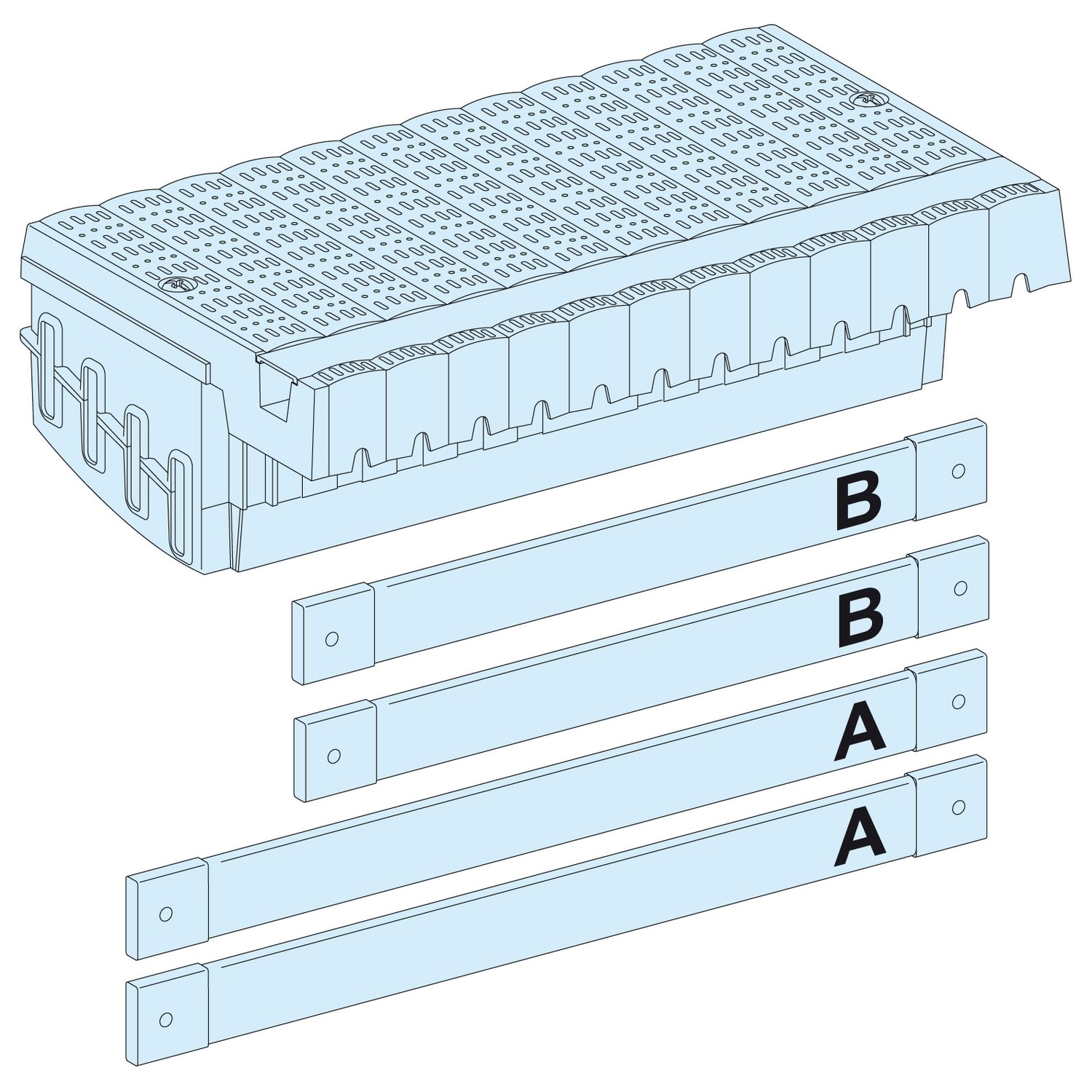 B
B
A
A