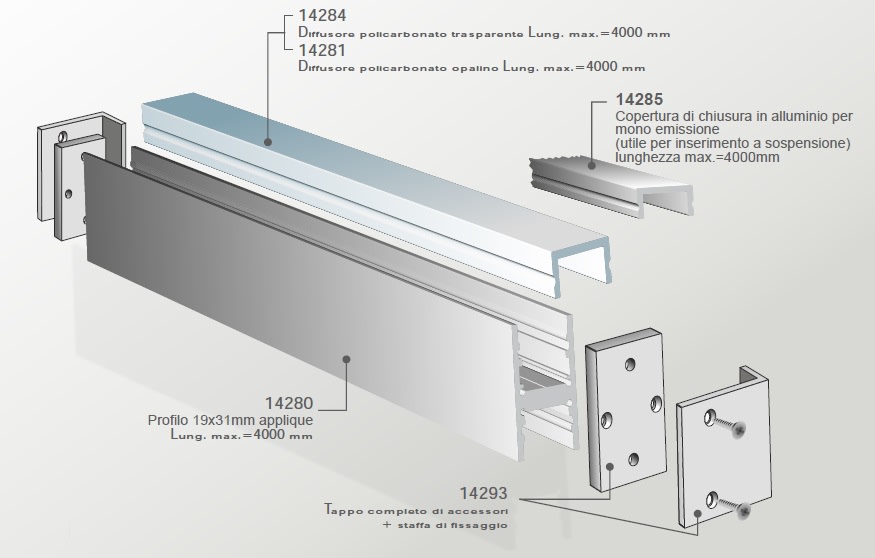 14284
Diffusore policarbonato trasparente Lung. max.=4000 mm
14281
Diffusore policarbonato opalino Lung. max.=4000 mm

14285
Copertura di chiusura in alluminio per mono emissione
(utile per inserimento a sospensione)
lunghezza max.=4000mm

14280
Profilo 19x31mm applique
Lung. max.=4000 mm

14293
Tappo completo di accessori
+ staffa di fissaggio