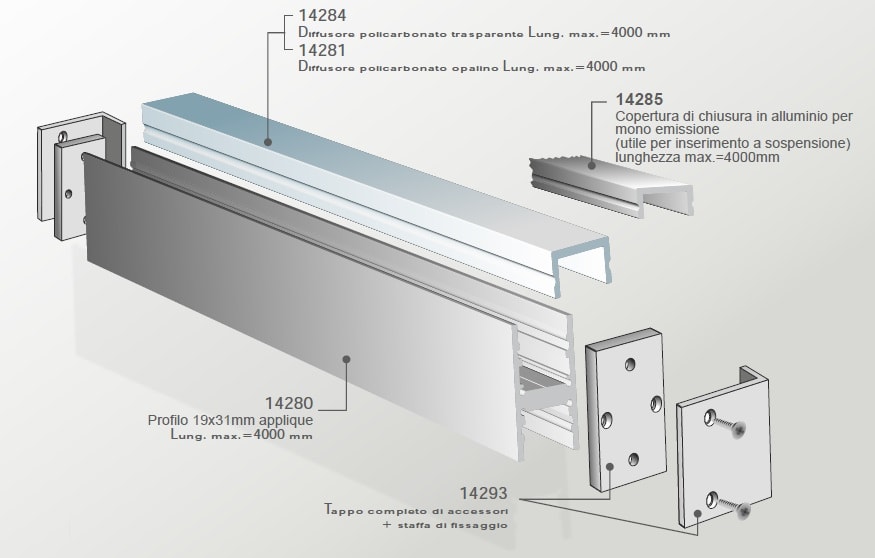 14284
Diffusore policarbonato trasparente Lung. max.=4000 mm
14281
Diffusore policarbonato opalino Lung. max.=4000 mm

14285
Copertura di chiusura in alluminio per mono emissione
(utile per inserimento a sospensione)
lunghezza max.=4000mm

14280
Profilo 19x31mm applique
Lung. max.=4000 mm

14293
Tappo completo di accessori
+ staffa di fissaggio