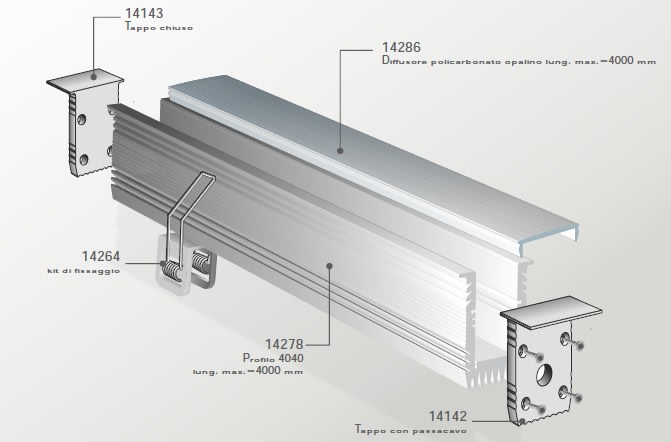 14143
Tappo chiuso

14286
Diffusore policarbonato opalino lung. max.=4000 mm

14264
kit di fissaggio

14278
Profilo 4040
lung. max.=4000 mm

14142
Tappo con passacavo