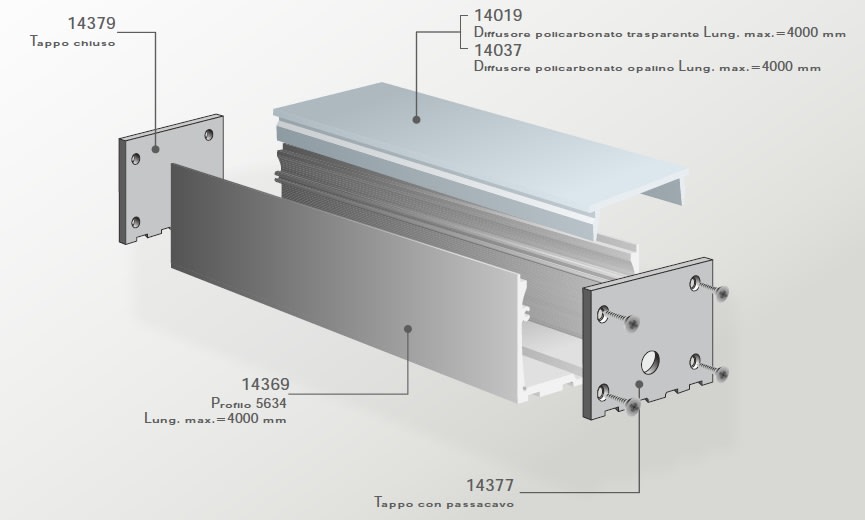 14379
Tappo chiuso

14019
Diffusore policarbonato trasparente Lung. max.=4000 mm
14037
Diffusore policarbonato opalino Lung. max.=4000 mm

14369
Profilo 5634
Lung. max.=4000 mm

14377
Tappo con passacavo