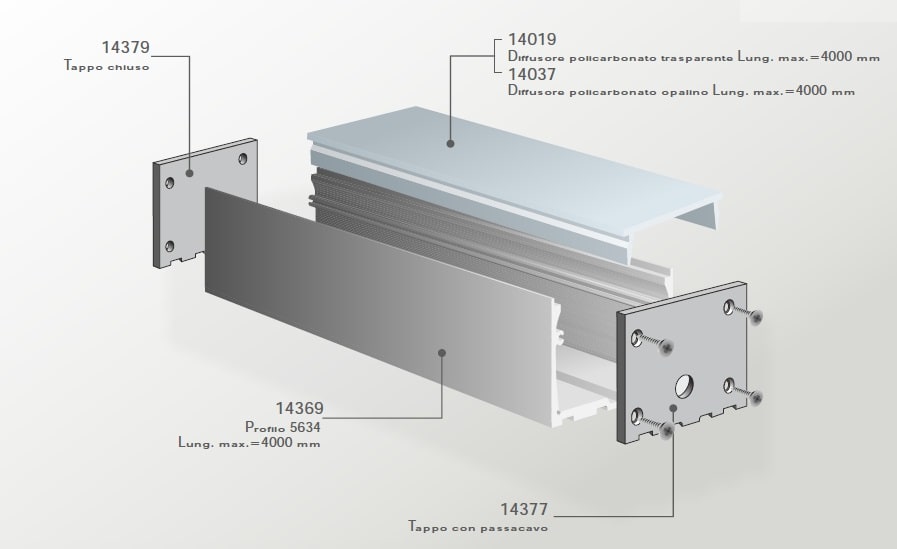 14379
Tappo chiuso

14019
Diffusore policarbonato trasparente Lung. max.=4000 mm
14037
Diffusore policarbonato opalino Lung. max.=4000 mm

14369
Profilo 5634
Lung. max.=4000 mm

14377
Tappo con passacavo