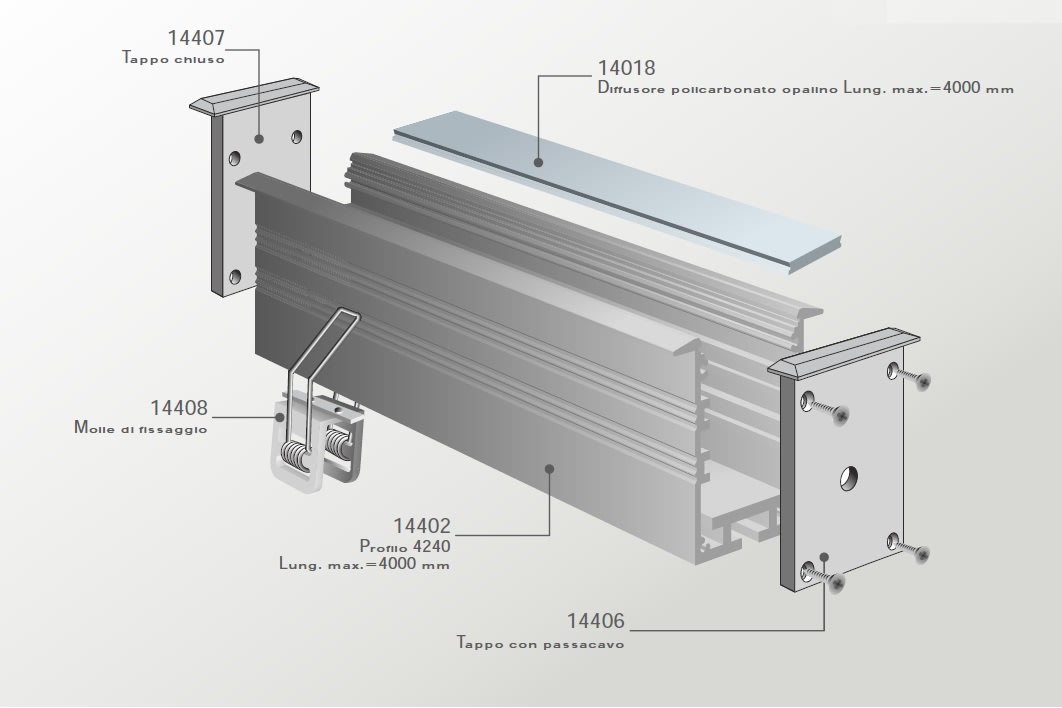 14407
Tappo chiuso

14018
Diffusore policarbonato opalino Lung. max.=4000 mm

14408
Molle di fissaggio

14402
Profilo 4240
Lung. max.=4000 mm

14406
Tappo con passacavo