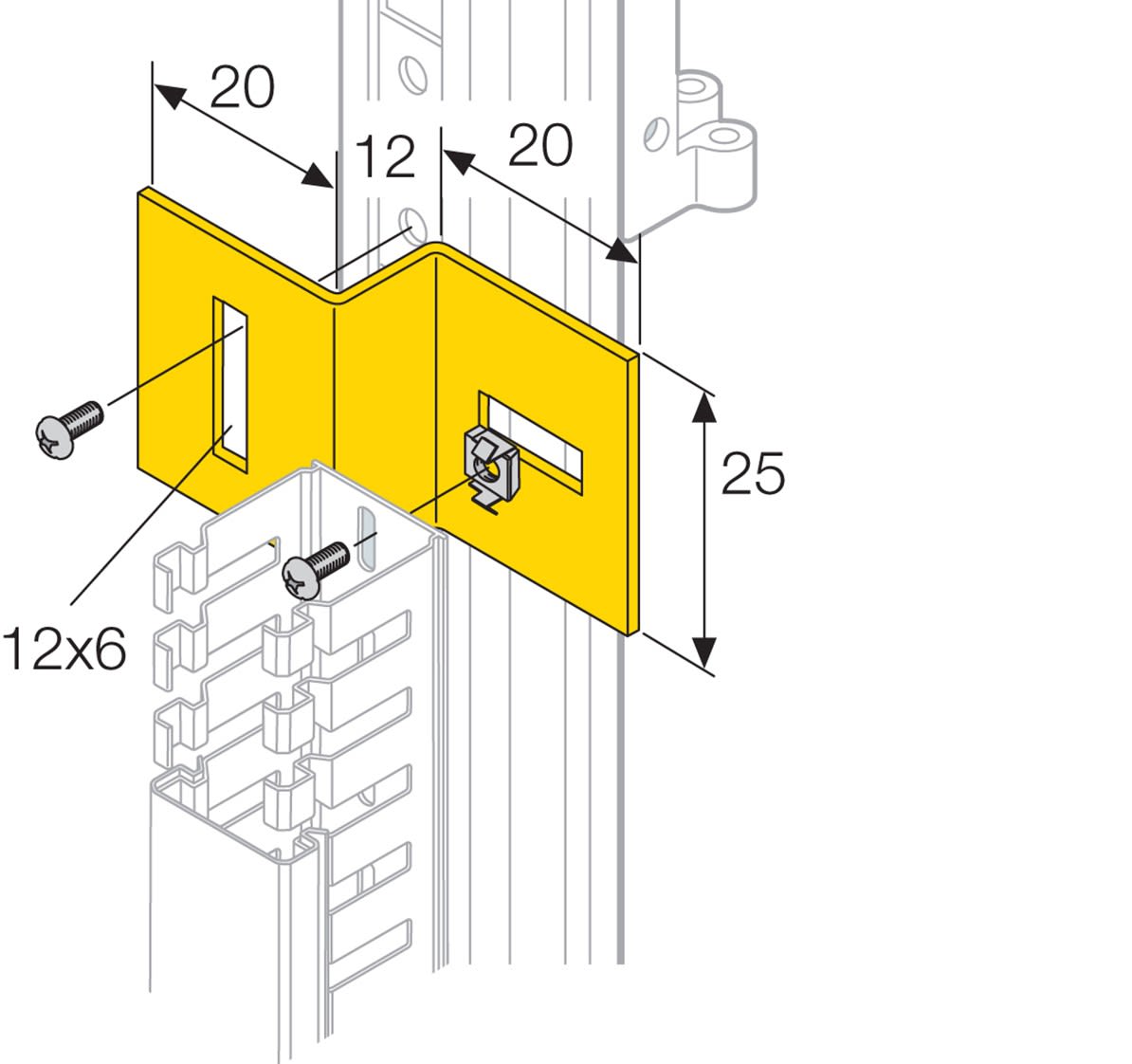 20
12
20
25
12x6