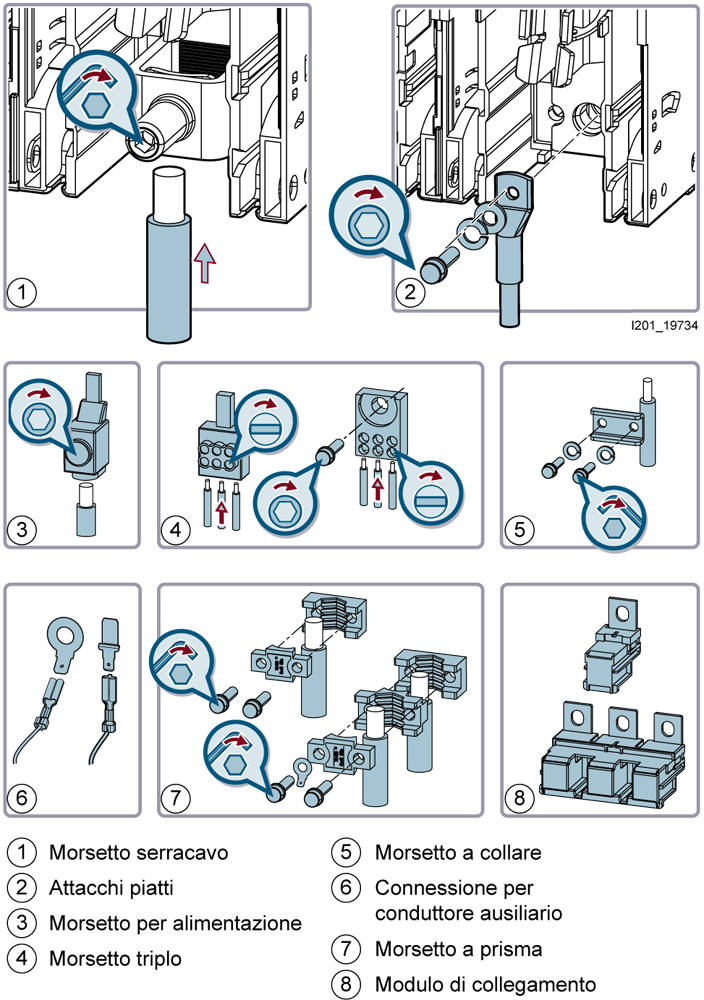 1

2

I201_19734

3

4

5

6

7

8

1 Morsetto serracavo
2 Attacchi piatti
3 Morsetto per alimentazione
4 Morsetto triplo

5 Morsetto a collare
6 Connessione per conduttore ausiliario
7 Morsetto a prisma
8 Modulo di collegamento