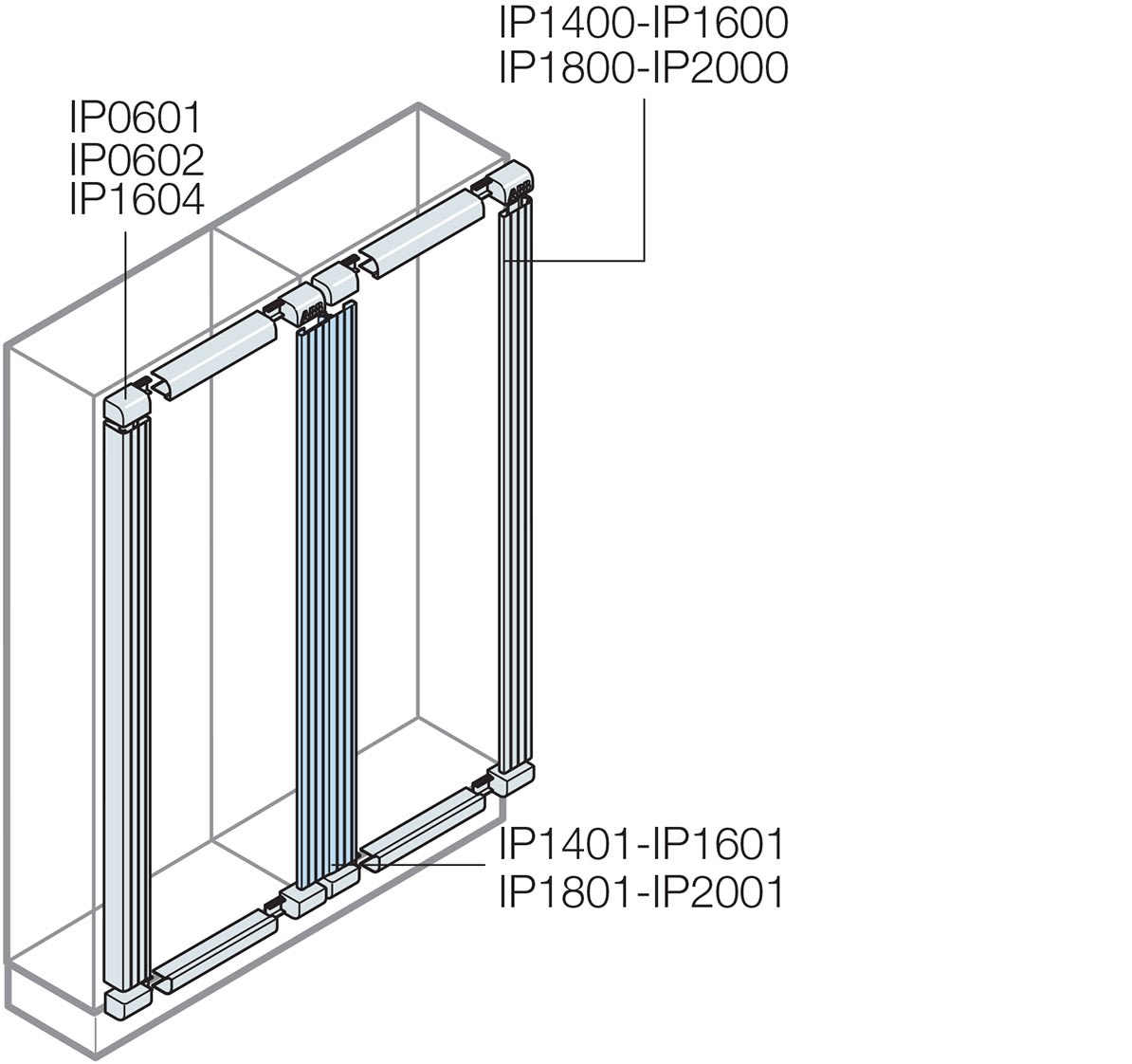 IP1400-IP1600
IP1800-IP2000

IP0601
IP0602
IP1604

ABB

ABB

IP1401-IP1601
IP1801-IP2001