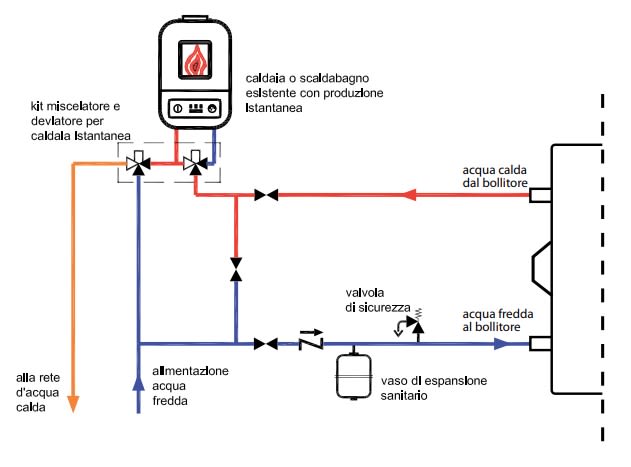 caldaia o scaldabagno esistente con produzione istantanea

kit miscelatore e deviatore per caldaia istantanea

acqua calda dal bollitore

valvola di sicurezza

acqua fredda al bollitore

alla rete d'acqua calda

alimentazione acqua fredda

vaso di espansione sanitario