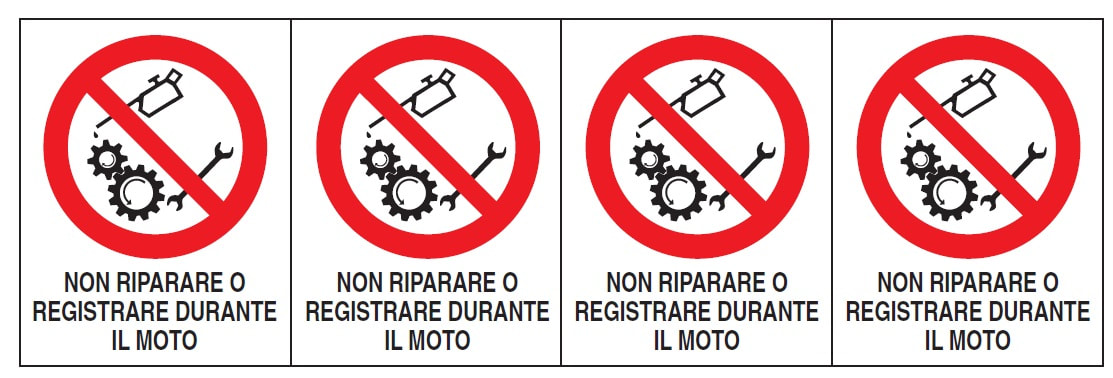 NON RIPARARE O REGISTRARE DURANTE IL MOTO

NON RIPARARE O REGISTRARE DURANTE IL MOTO

NON RIPARARE O REGISTRARE DURANTE IL MOTO

NON RIPARARE O REGISTRARE DURANTE IL MOTO