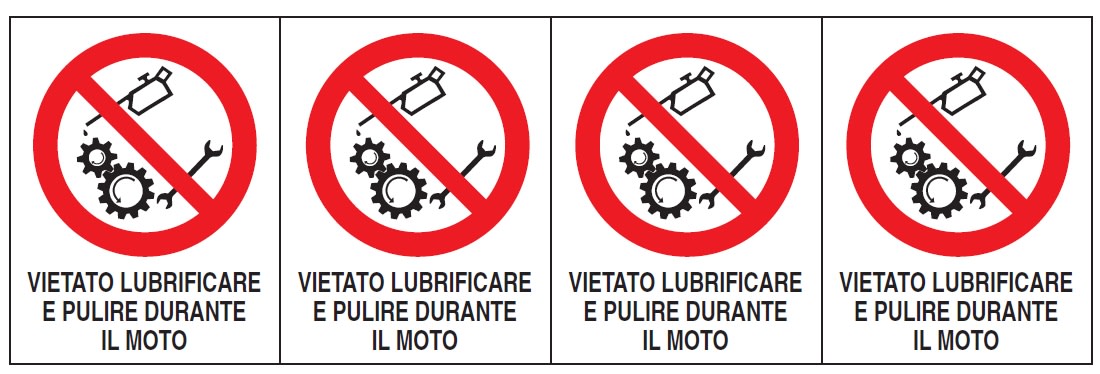 VIETATO LUBRIFICARE E PULIRE DURANTE IL MOTO

VIETATO LUBRIFICARE E PULIRE DURANTE IL MOTO

VIETATO LUBRIFICARE E PULIRE DURANTE IL MOTO

VIETATO LUBRIFICARE E PULIRE DURANTE IL MOTO