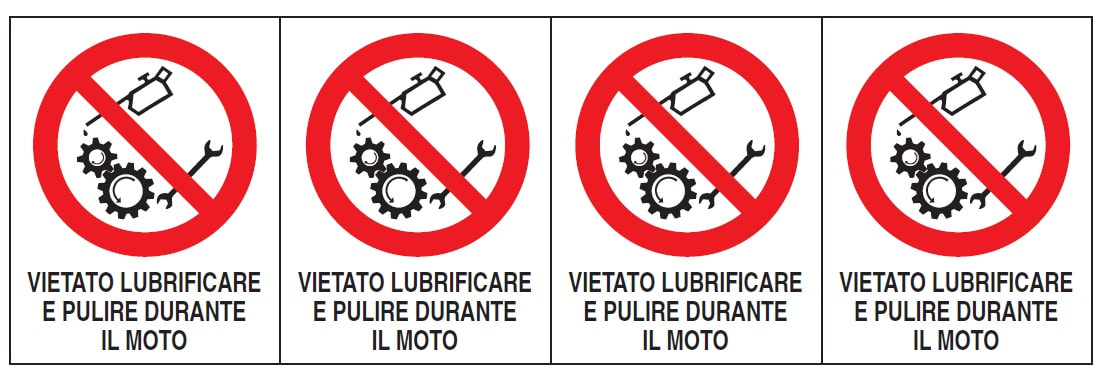 VIETATO LUBRIFICARE E PULIRE DURANTE IL MOTO

VIETATO LUBRIFICARE E PULIRE DURANTE IL MOTO

VIETATO LUBRIFICARE E PULIRE DURANTE IL MOTO

VIETATO LUBRIFICARE E PULIRE DURANTE IL MOTO