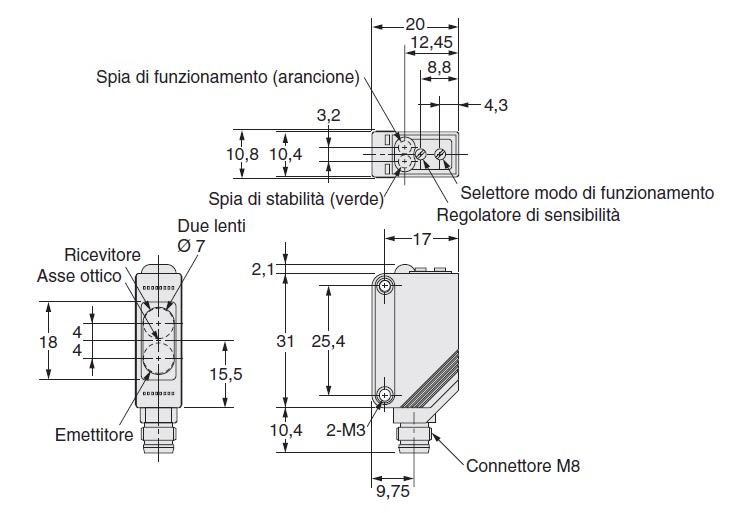 20
12,45
8,8
4,3
Spia di funzionamento (arancione)
3,2
10,8
10,4
Spia di stabilità (verde)
Selettore modo di funzionamento
Regolatore di sensibilità
Due lenti
Ø 7
Ricevitore
Asse ottico
18
4
4
15,5
Emettitore
17
2,1
31
25,4
10,4
2-M3
Connettore M8
9,75