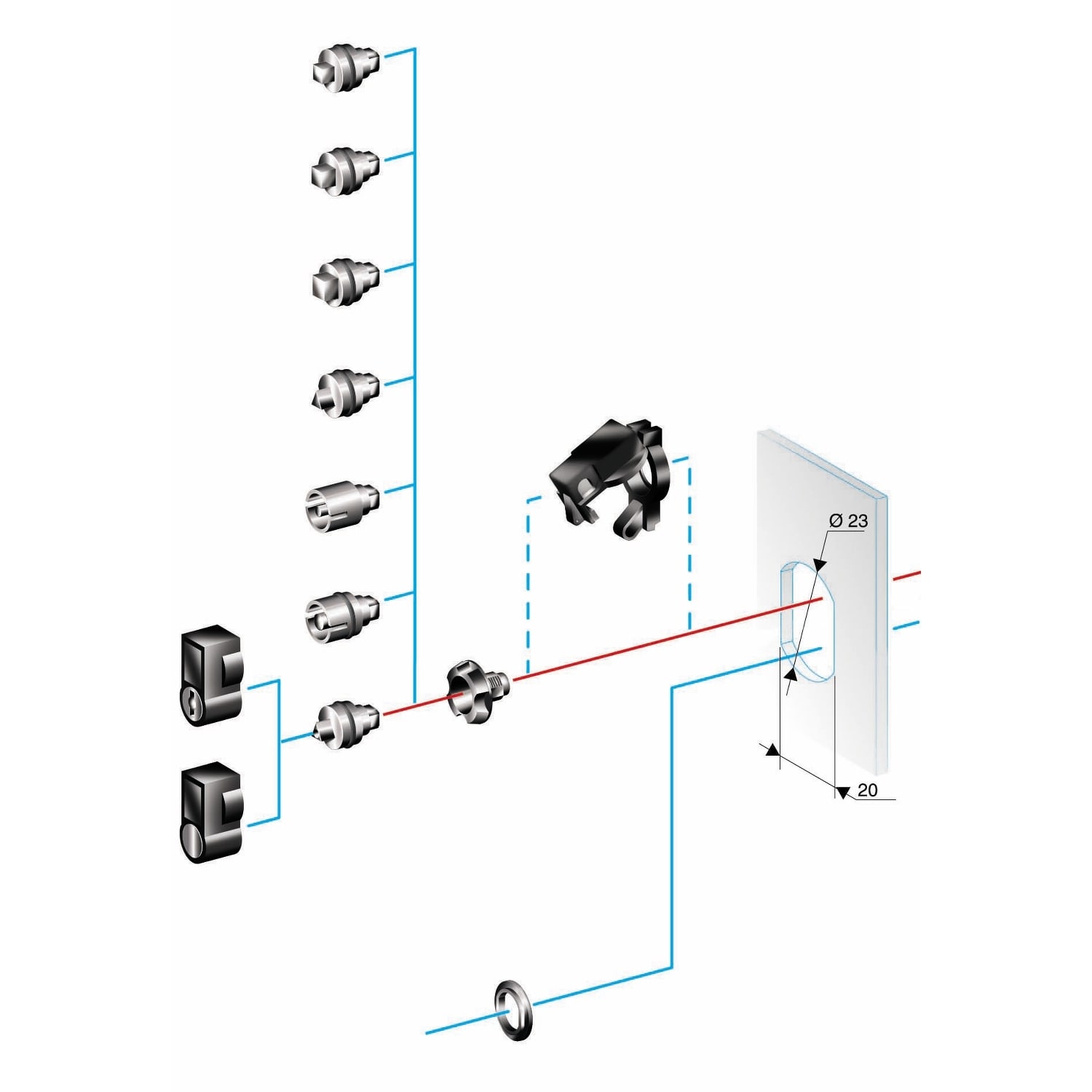 Ø 23

20