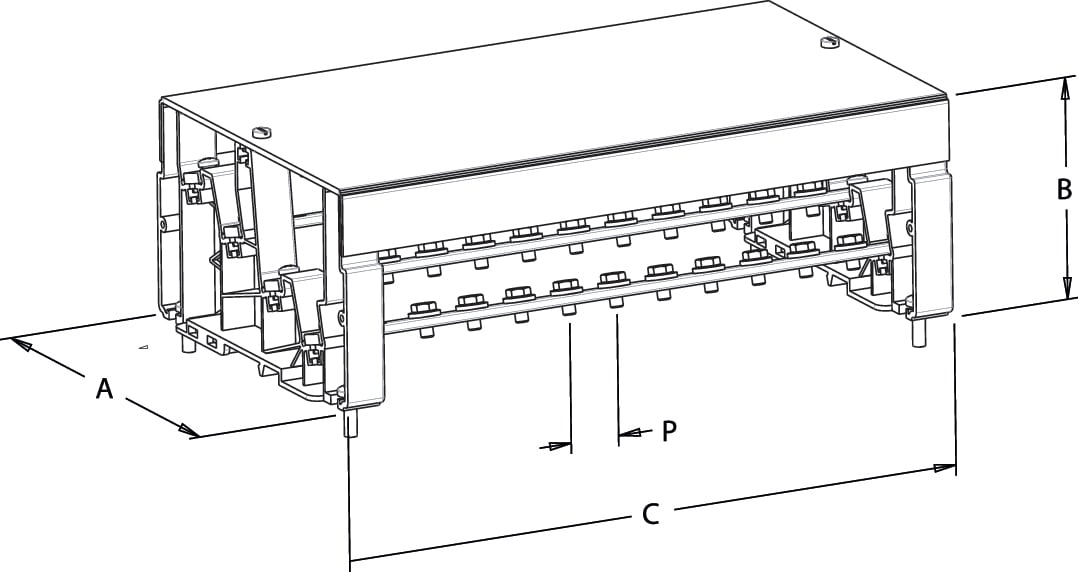 B
A
P
C