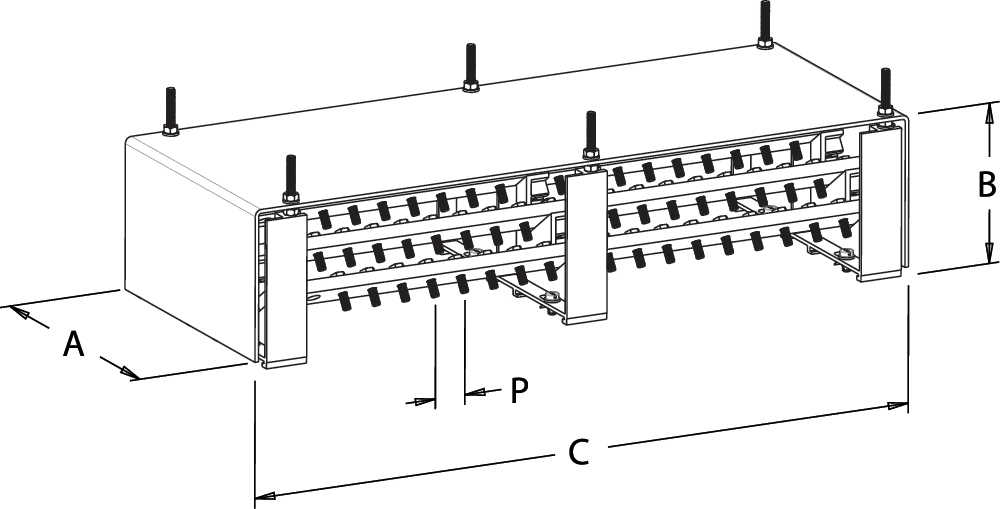 B
A
P
C