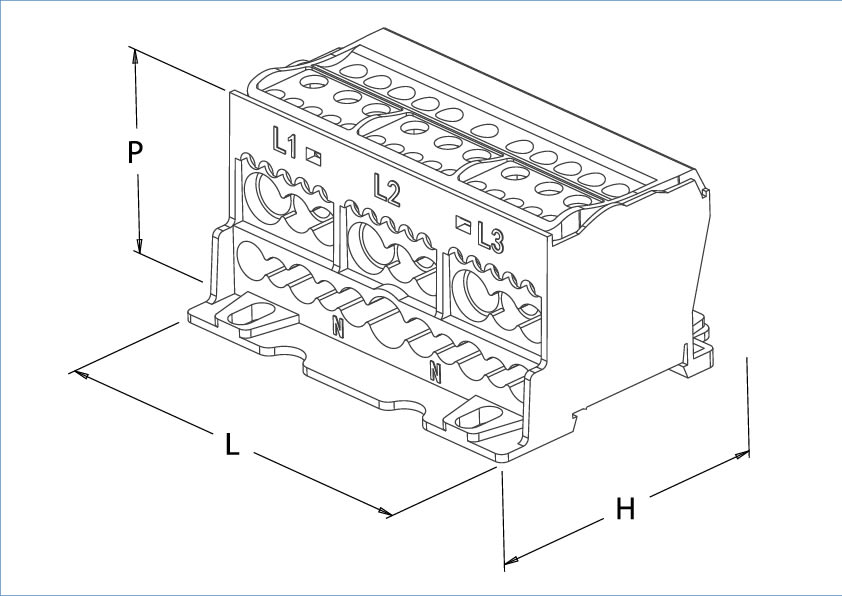 P
L1
L2
L3
N
N
L
H