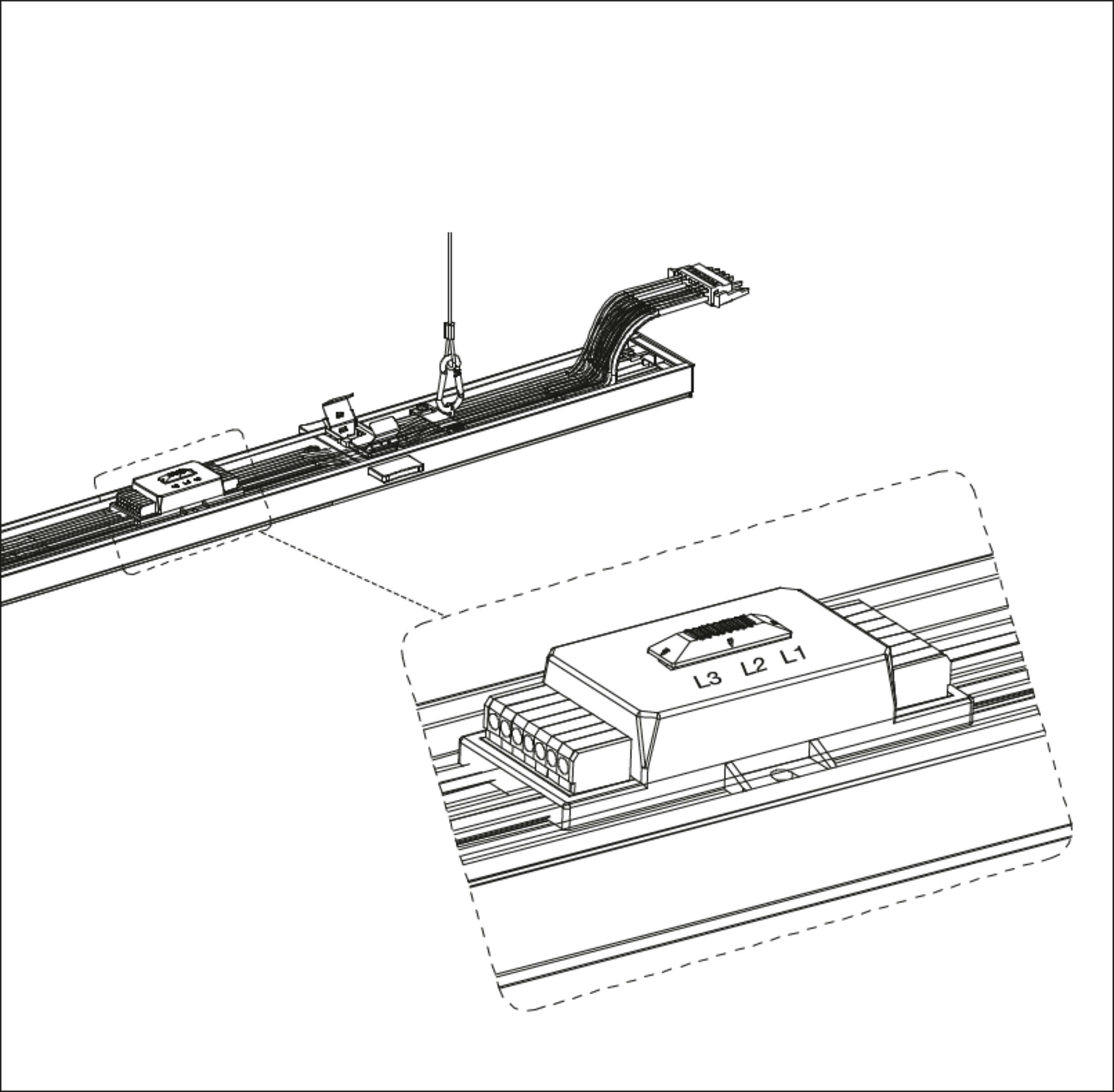 L3 L2 L1