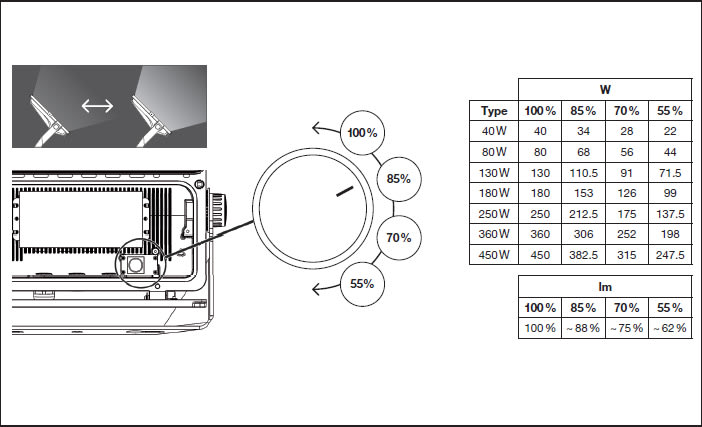 100%

85%

70%

55%

| | W | | | |
|---|---|---|---|---|
| Type | 100% | 85% | 70% | 55% |
| 40W | 40 | 34 | 28 | 22 |
| 80W | 80 | 68 | 56 | 44 |
| 130W | 130 | 110.5 | 91 | 71.5 |
| 180W | 180 | 153 | 126 | 99 |
| 250W | 250 | 212.5 | 175 | 137.5 |
| 360W | 360 | 306 | 252 | 198 |
| 450W | 450 | 382.5 | 315 | 247.5 |

| lm | | | |
|---|---|---|---|
| 100% | 85% | 70% | 55% |
| 100% | ~88% | ~75% | ~62% |