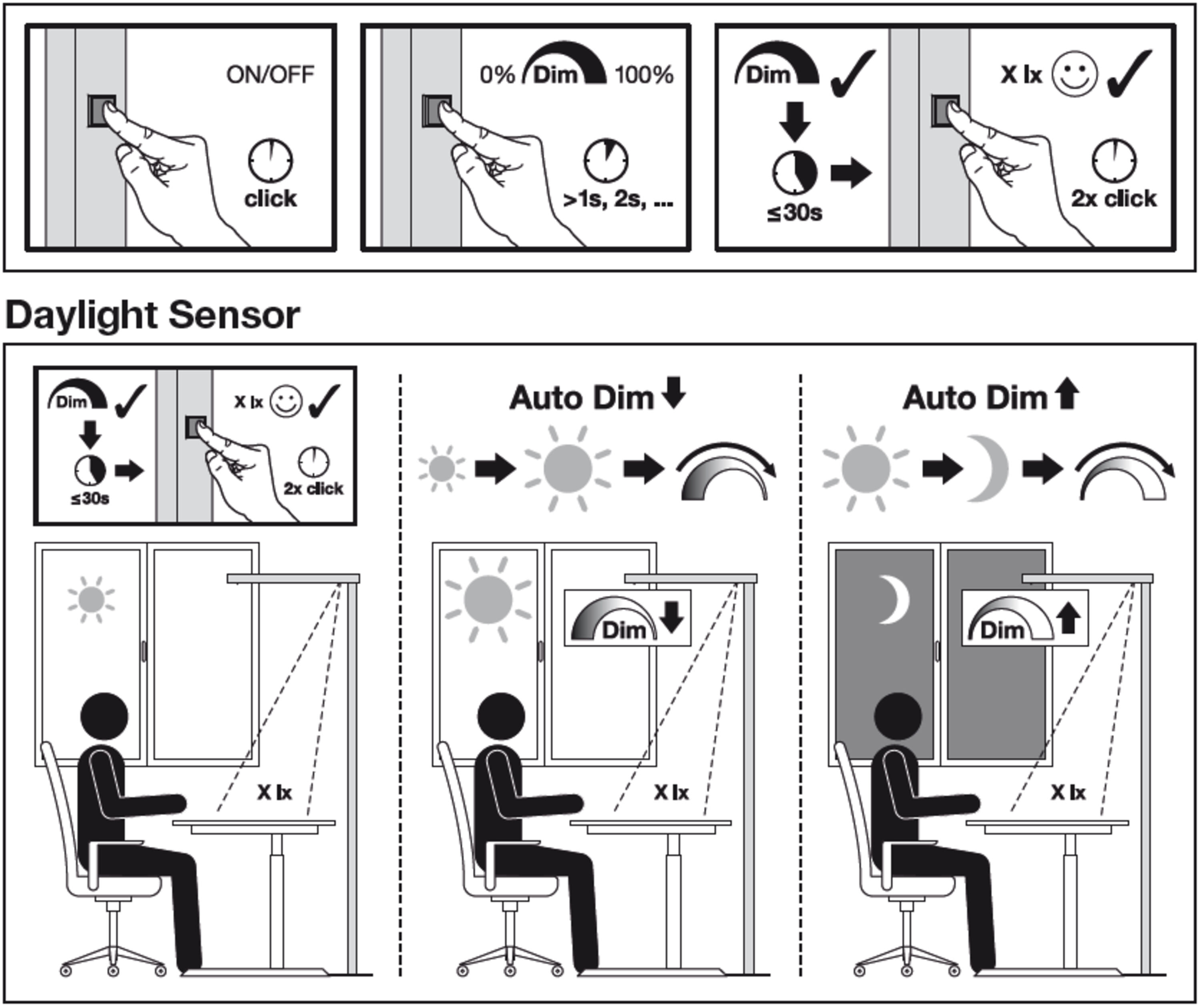 ON/OFF

click

0% Dim 100%

>1s, 2s, ...

Dim ✓

≤30s

X lx ✓

2x click

Daylight Sensor

Dim ✓

≤30s

X lx ✓

2x click

X lx

Auto Dim

Dim

X lx

Auto Dim

Dim

X lx