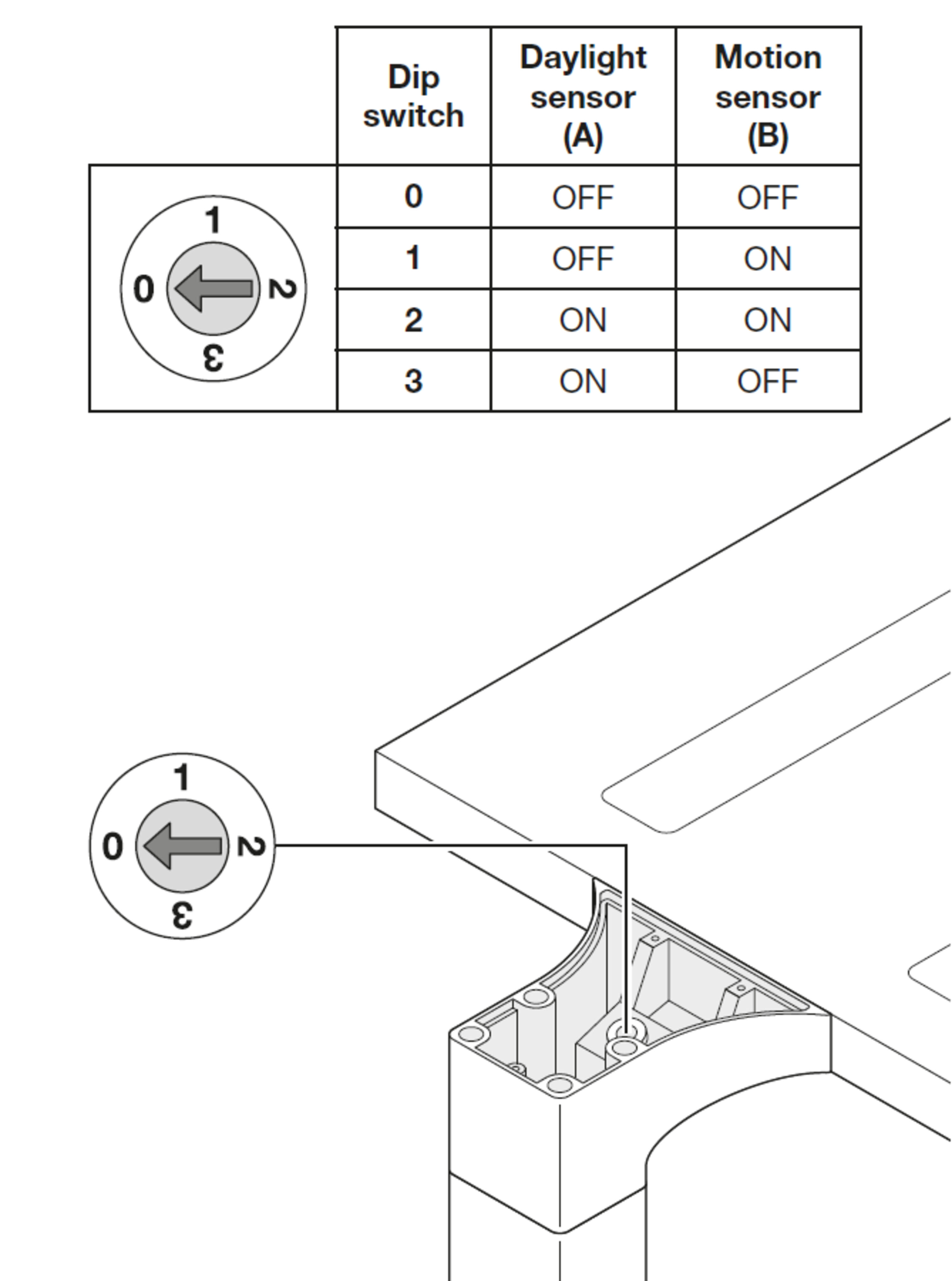 | | Dip switch | Daylight sensor (A) | Motion sensor (B) |
|---|---|---|---|
| 1 0 2 3 | 0 | OFF | OFF |
| | 1 | OFF | ON |
| | 2 | ON | ON |
| | 3 | ON | OFF |

1
0 2
3