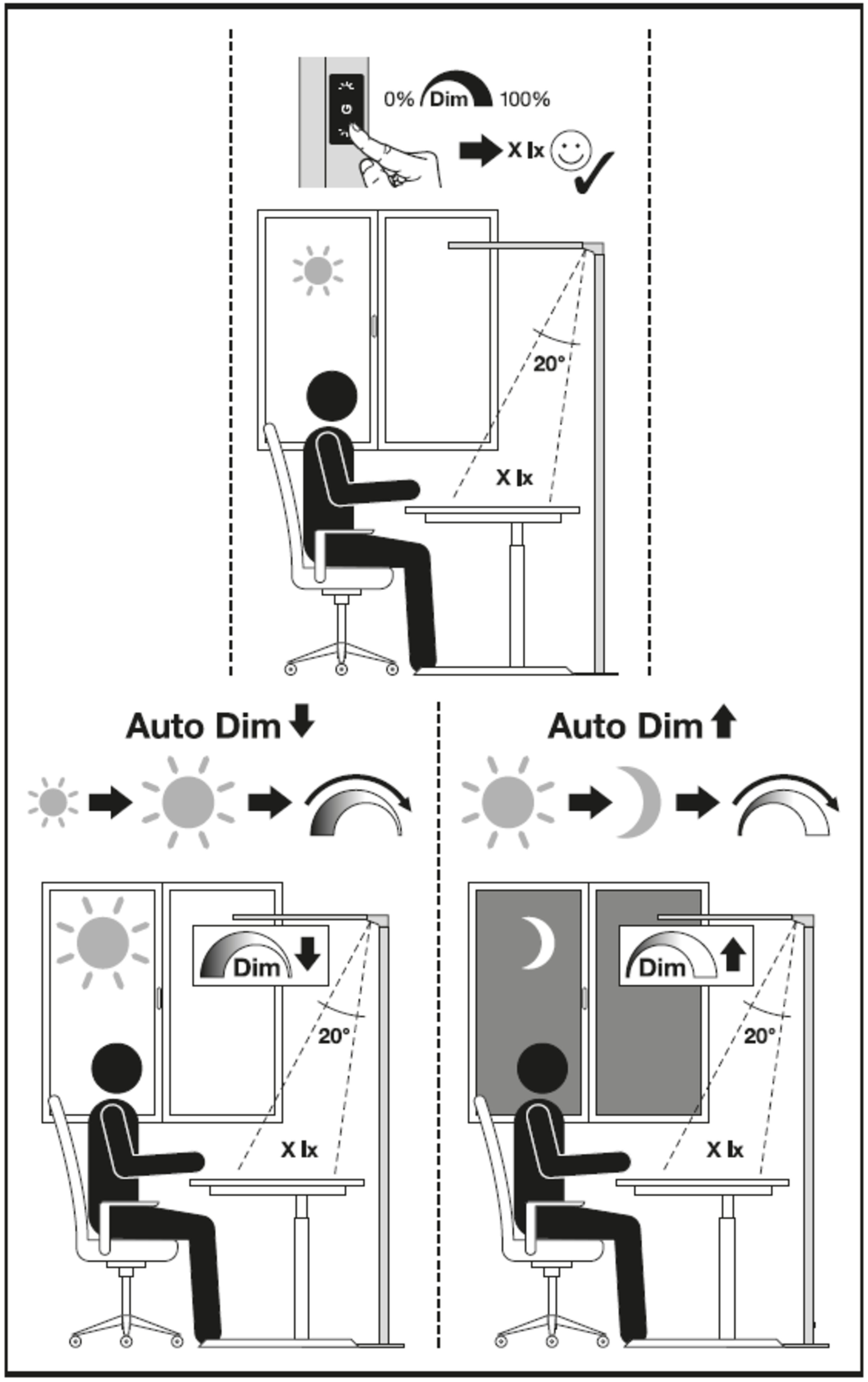 0% Dim 100%

X lx

20°

X lx

Auto Dim

Dim

20°

X lx

Auto Dim

Dim

20°

X lx