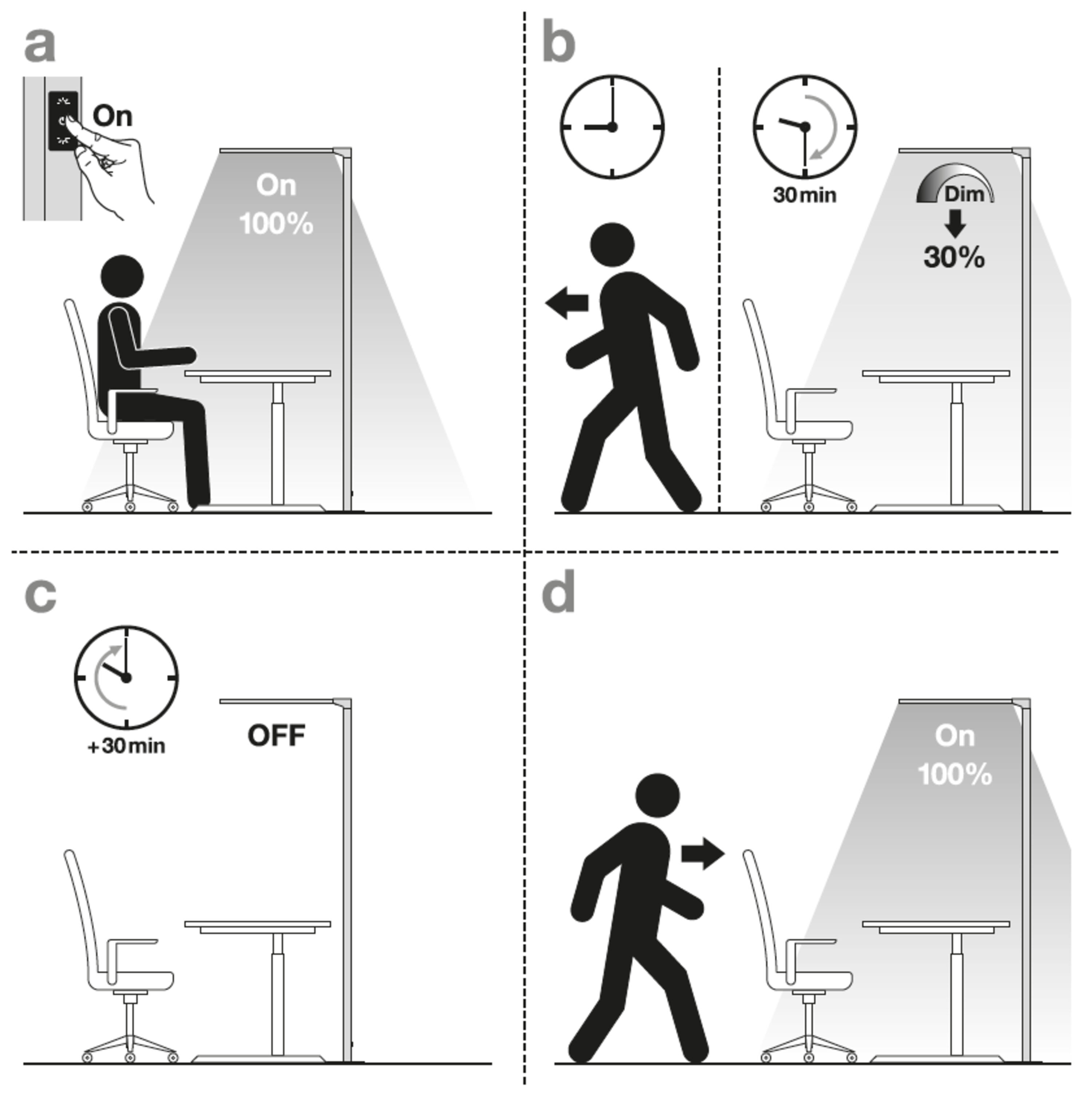 a

On

On
100%

b

30 min

Dim
30%

c

+30 min

OFF

d

On
100%