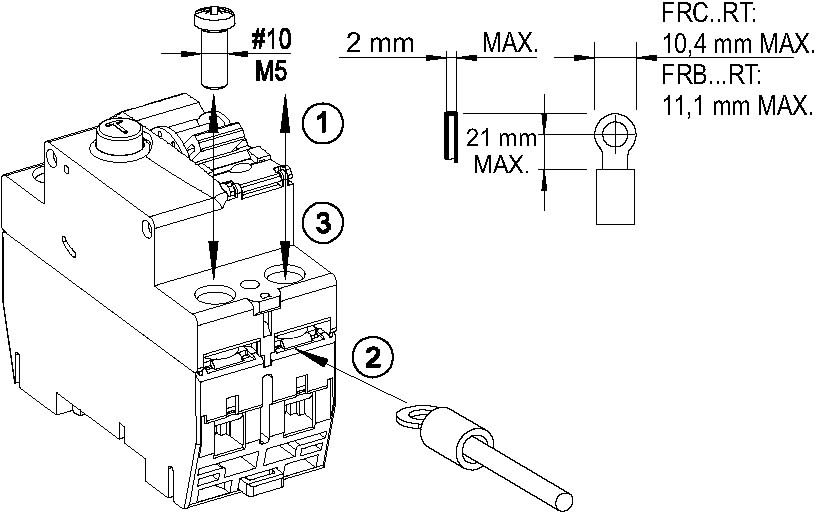 #10
M5

2 mm MAX.

FRC..RT:
10,4 mm MAX.
FRB...RT:
11,1 mm MAX.

21 mm
MAX.

1

3

2