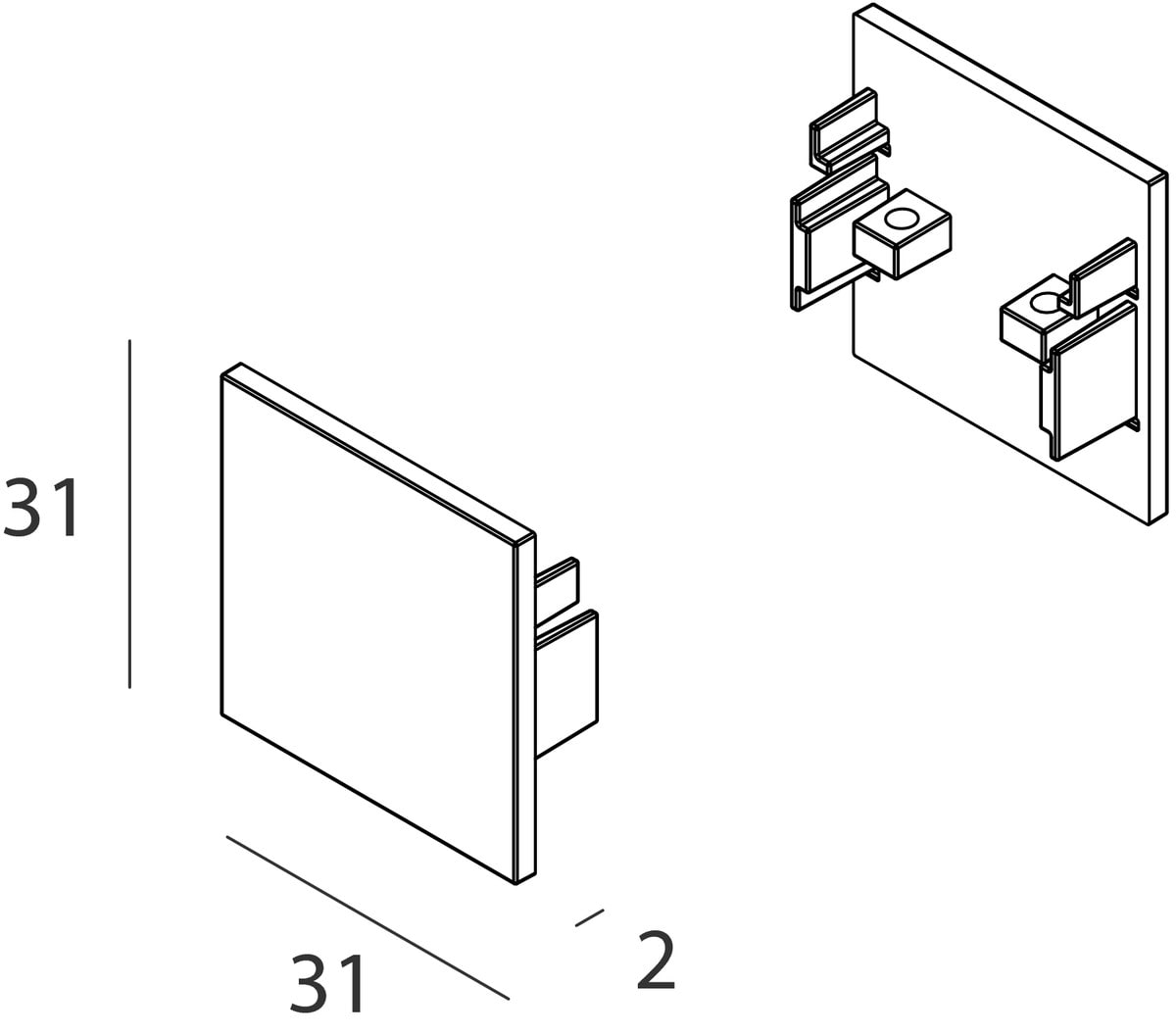 31

31

2