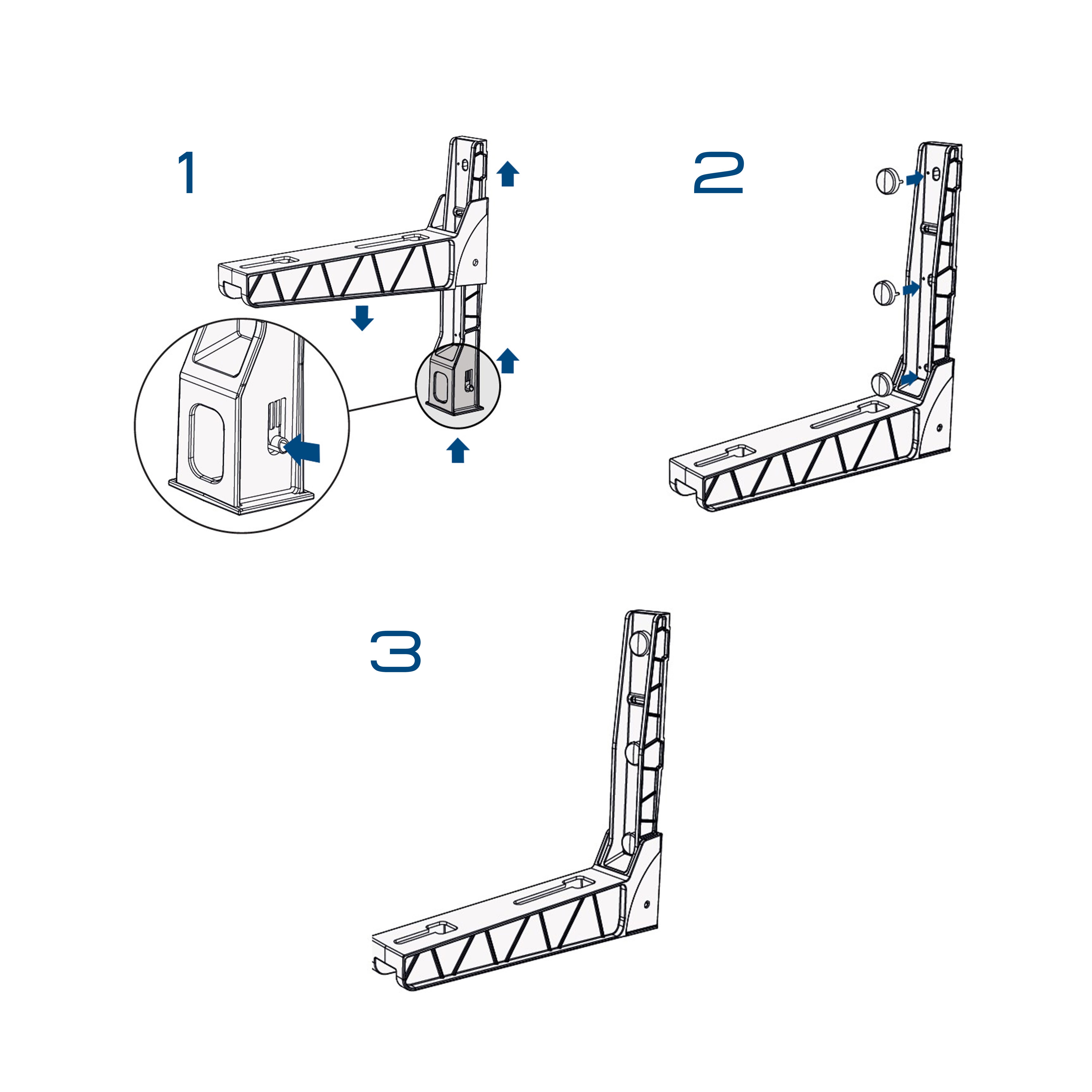 1

2

3