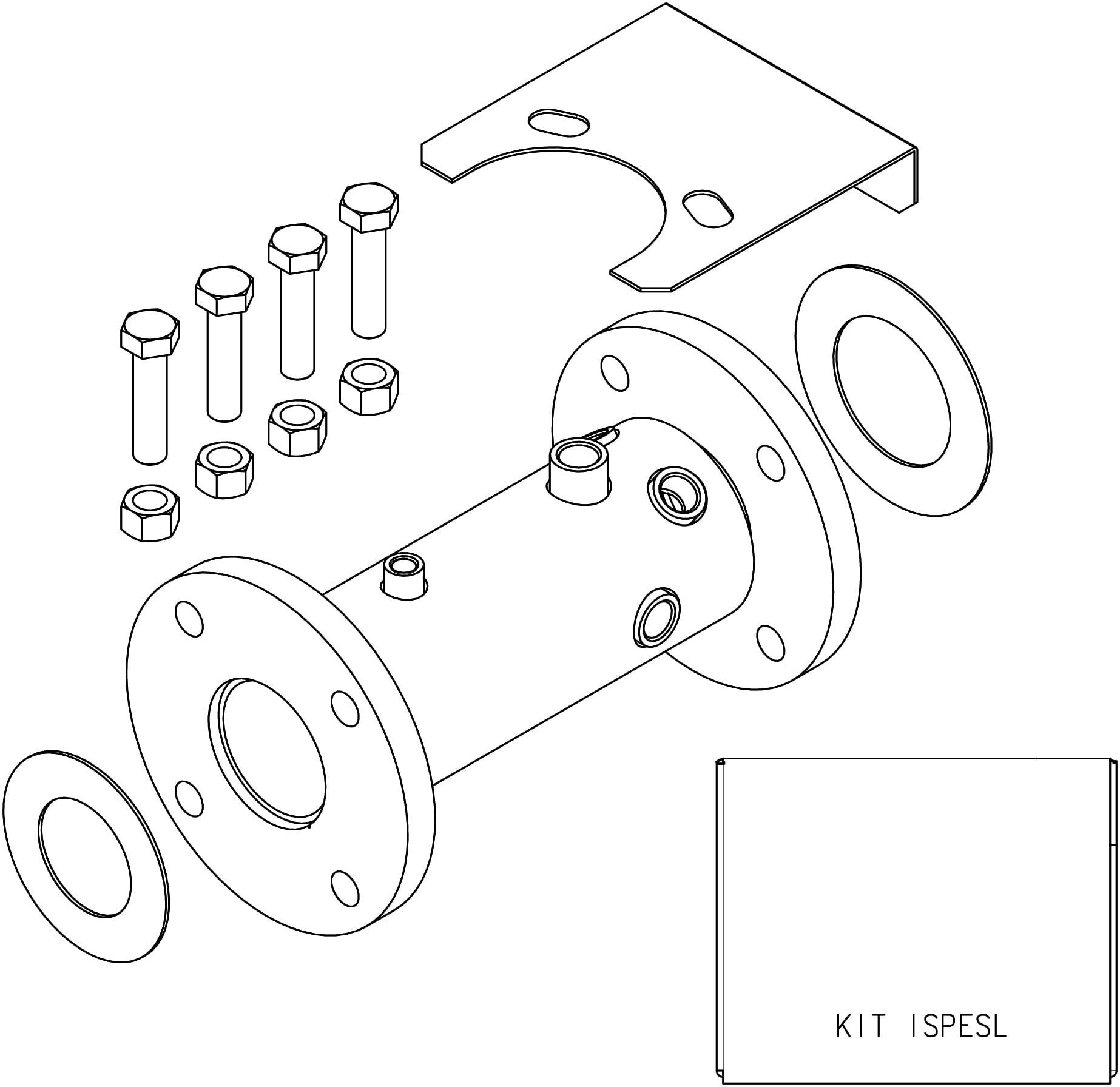 KIT ISPESL