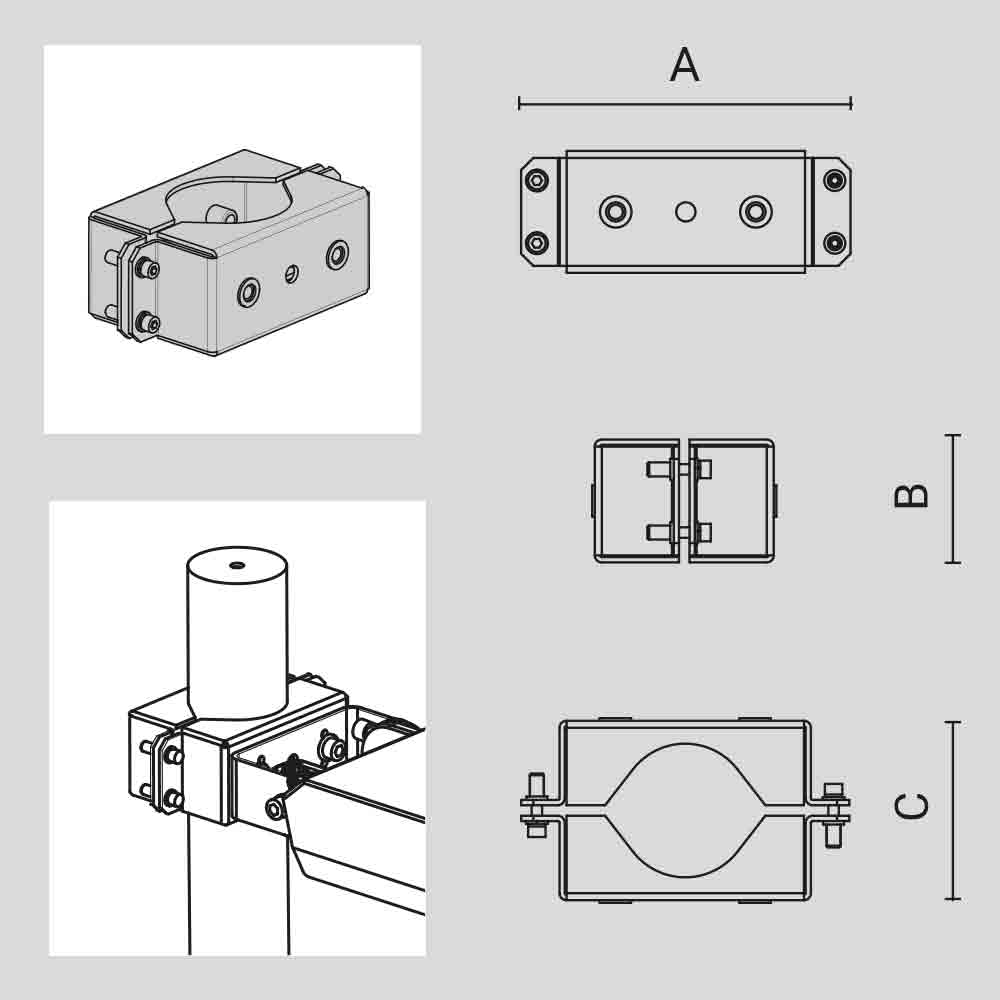 A

B

C