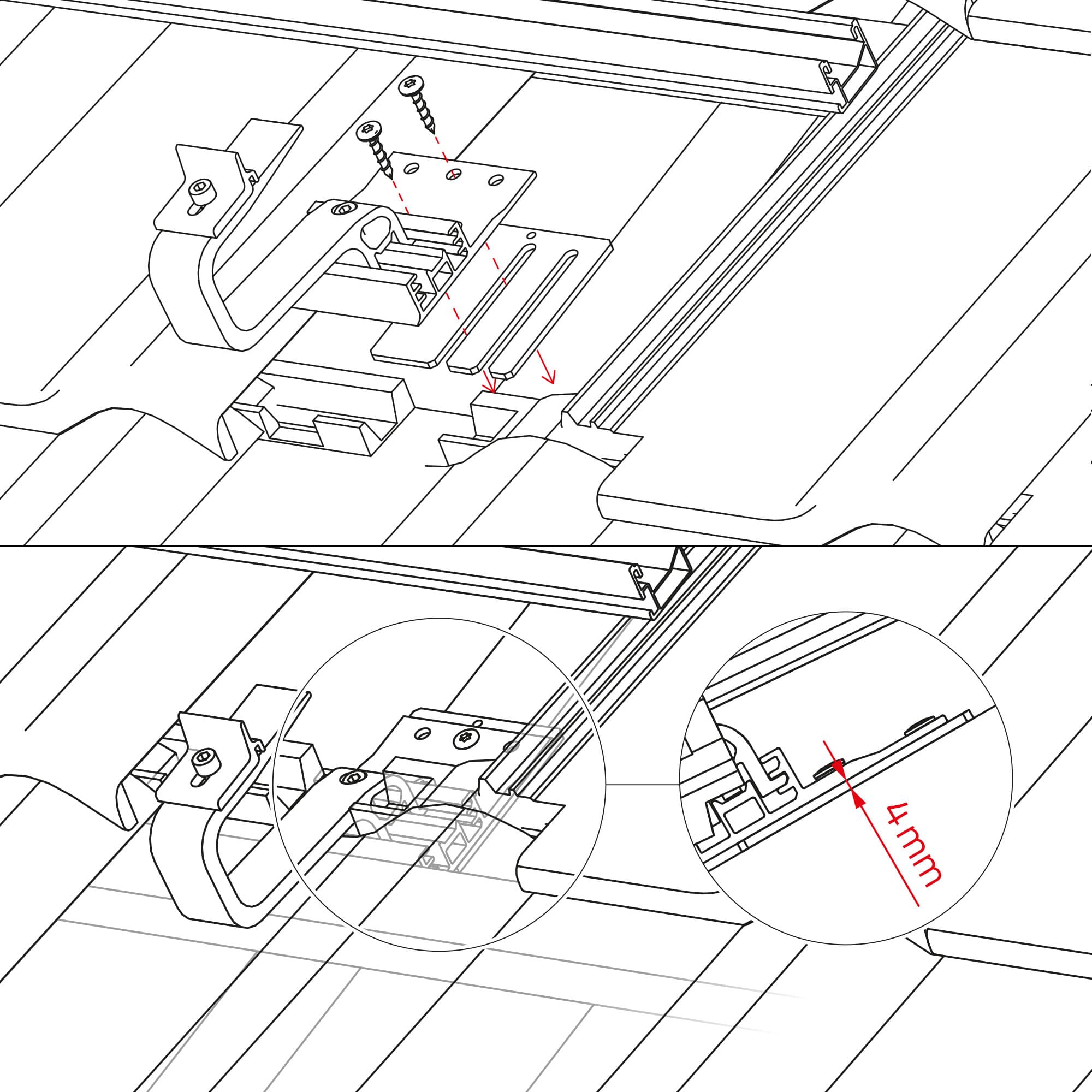 4 mm