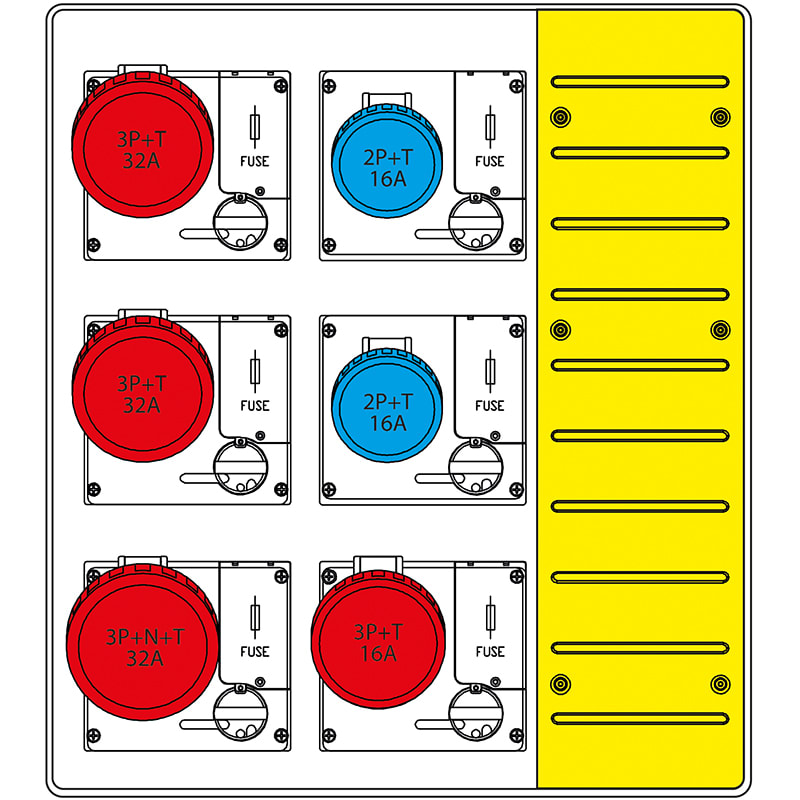 3P+T
32A

FUSE

2P+T
16A

FUSE

3P+T
32A

FUSE

2P+T
16A

FUSE

3P+N+T
32A

FUSE

3P+T
16A

FUSE