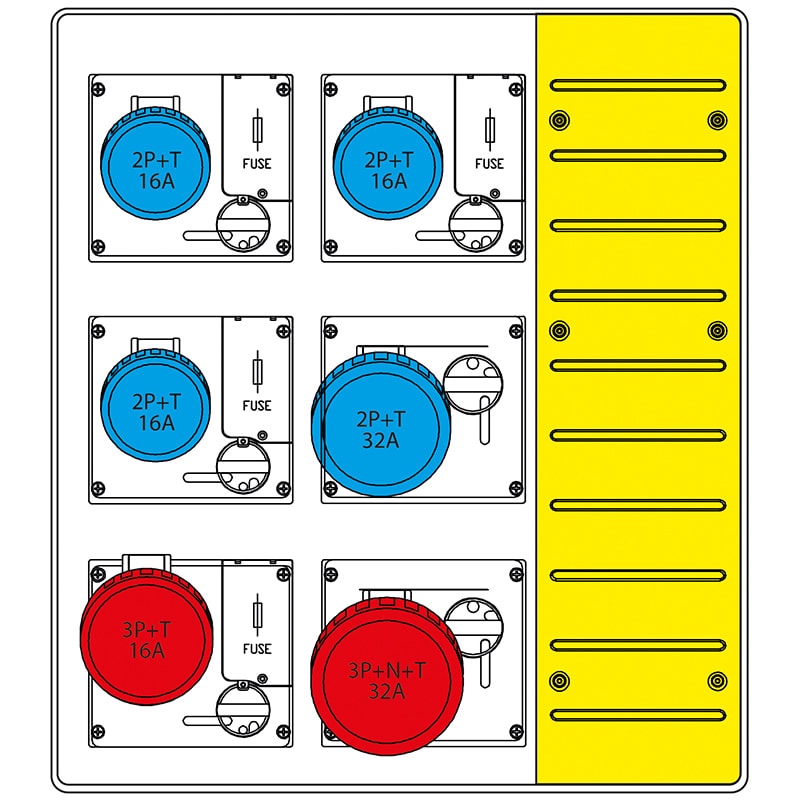 2P+T
16A

FUSE

2P+T
16A

FUSE

2P+T
16A

FUSE

2P+T
32A

3P+T
16A

FUSE

3P+N+T
32A