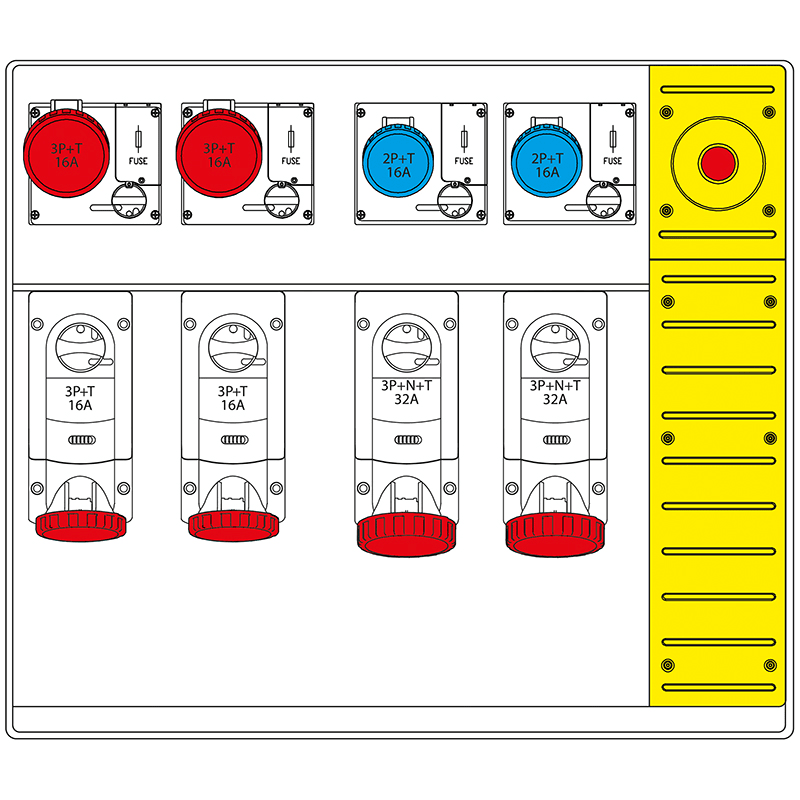 3P+T
16A
FUSE

3P+T
16A
FUSE

2P+T
16A
FUSE

2P+T
16A
FUSE

3P+T
16A

3P+T
16A

3P+N+T
32A

3P+N+T
32A