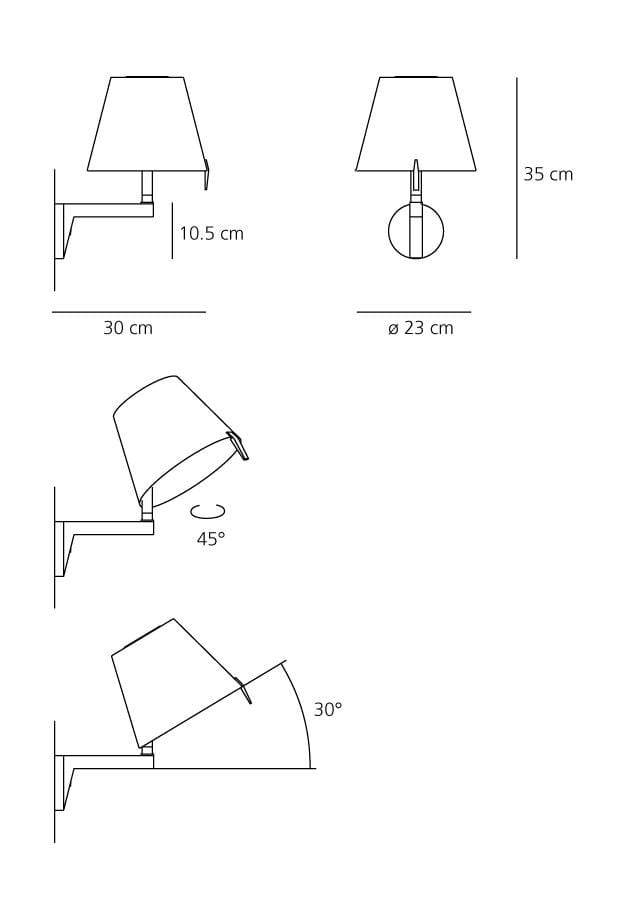 10.5 cm

30 cm

35 cm

ø 23 cm

45°

30°