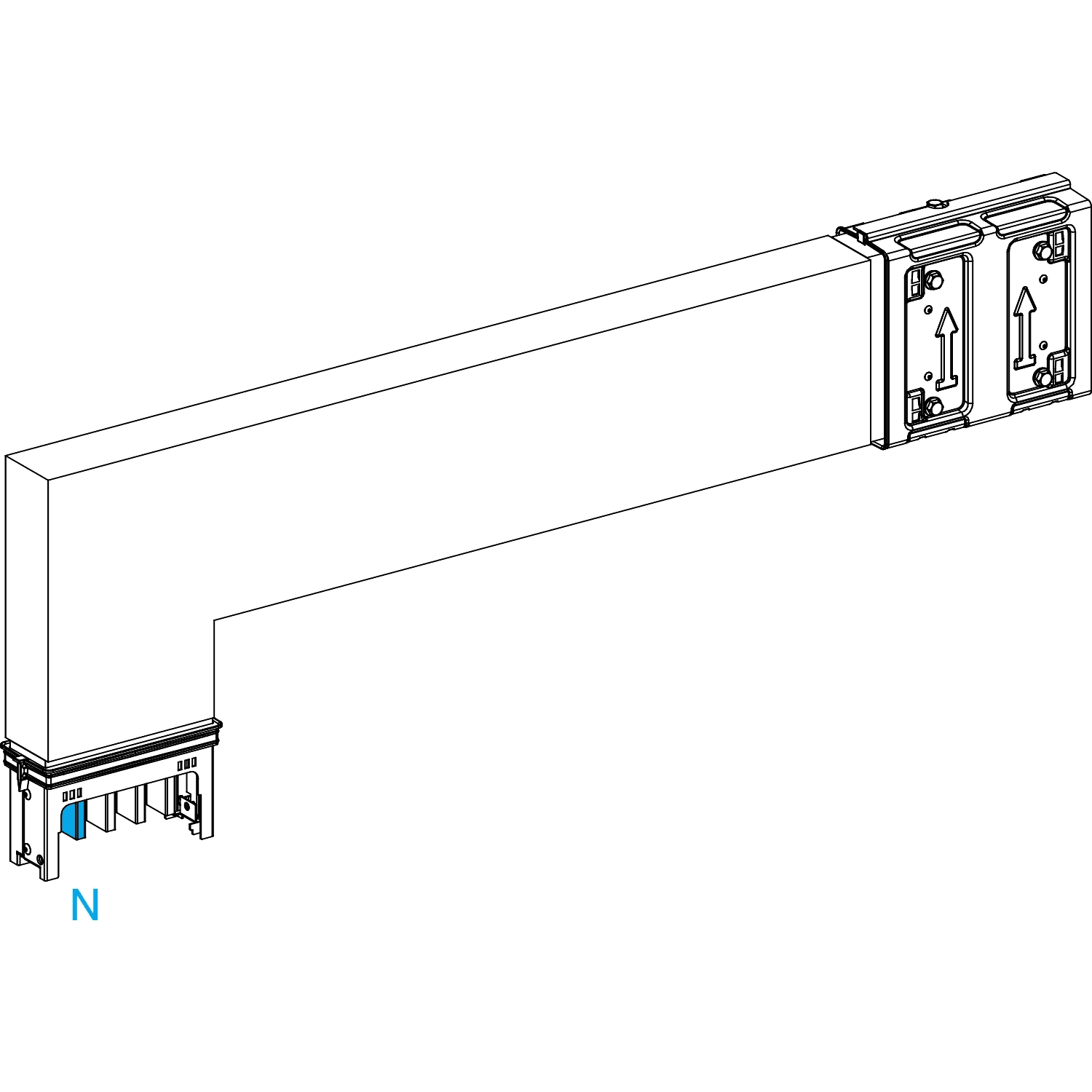 N