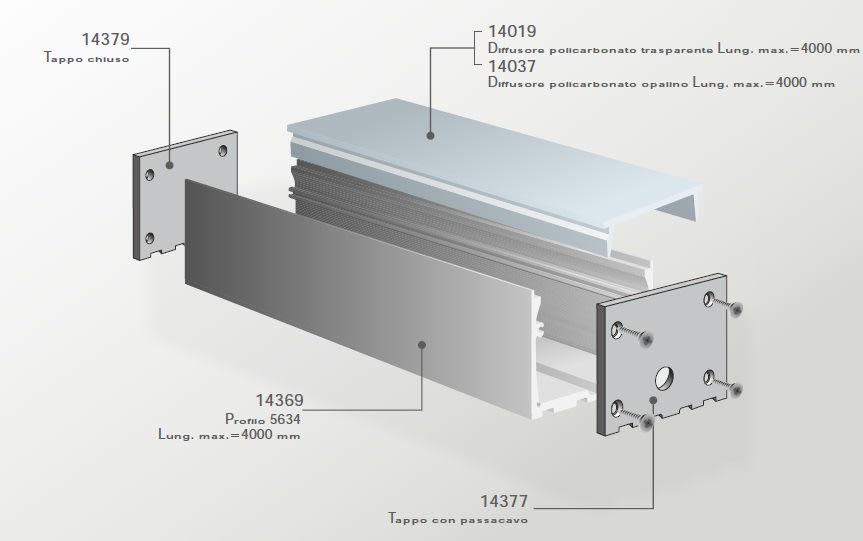 14379
Tappo chiuso

14019
Diffusore policarbonato trasparente Lung. max.=4000 mm
14037
Diffusore policarbonato opalino Lung. max.=4000 mm

14369
Profilo 5634
Lung. max.=4000 mm

14377
Tappo con passacavo