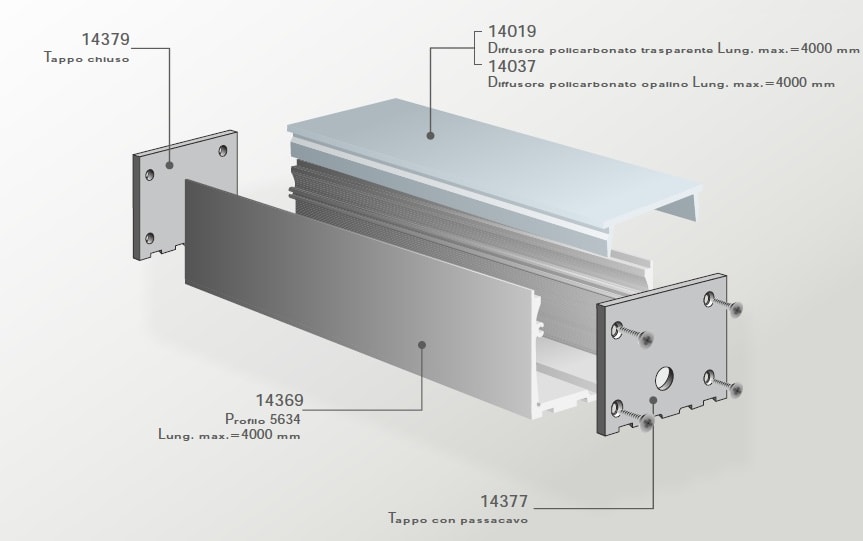 14379
Tappo chiuso

14019
Diffusore policarbonato trasparente Lung. max.=4000 mm
14037
Diffusore policarbonato opalino Lung. max.=4000 mm

14369
Profilo 5634
Lung. max.=4000 mm

14377
Tappo con passacavo