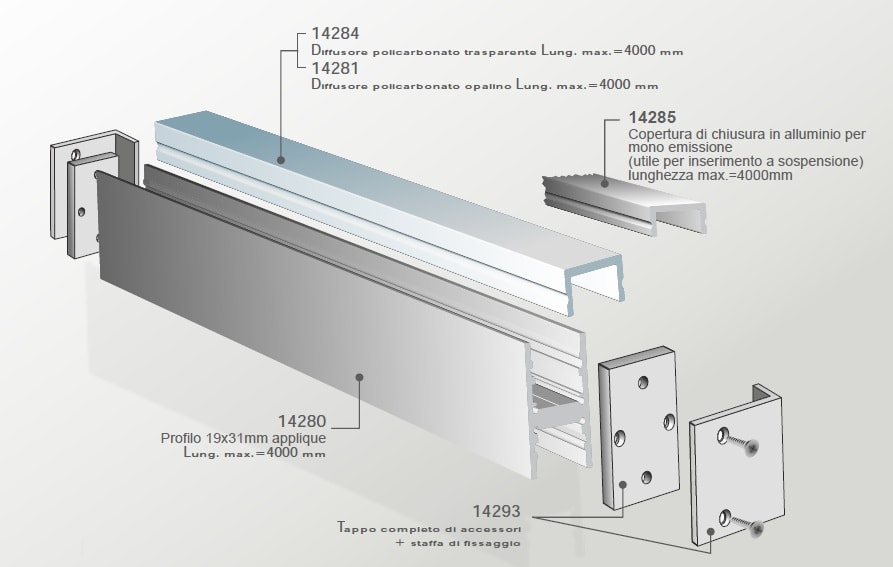 14284
Diffusore policarbonato trasparente Lung. max.=4000 mm
14281
Diffusore policarbonato opalino Lung. max.=4000 mm

14285
Copertura di chiusura in alluminio per mono emissione
(utile per inserimento a sospensione)
lunghezza max.=4000mm

14280
Profilo 19x31mm applique
Lung. max.=4000 mm

14293
Tappo completo di accessori
+ staffa di fissaggio